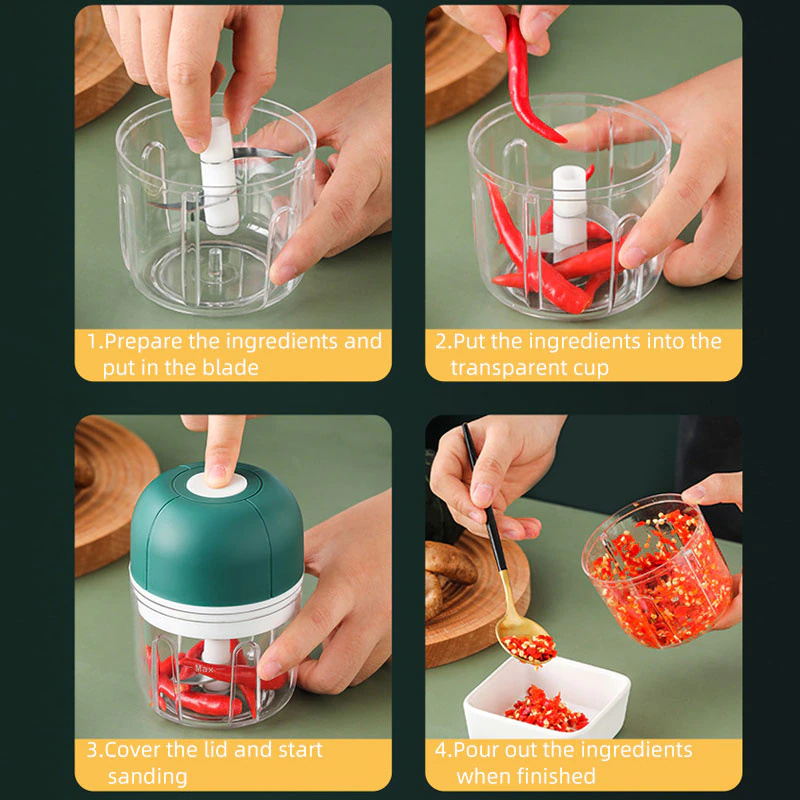 1.Prepare the ingredients and put in the blade

2.Put the ingredients into the transparent cup

Max

3.Cover the lid and start sanding

4.Pour out the ingredients when finished