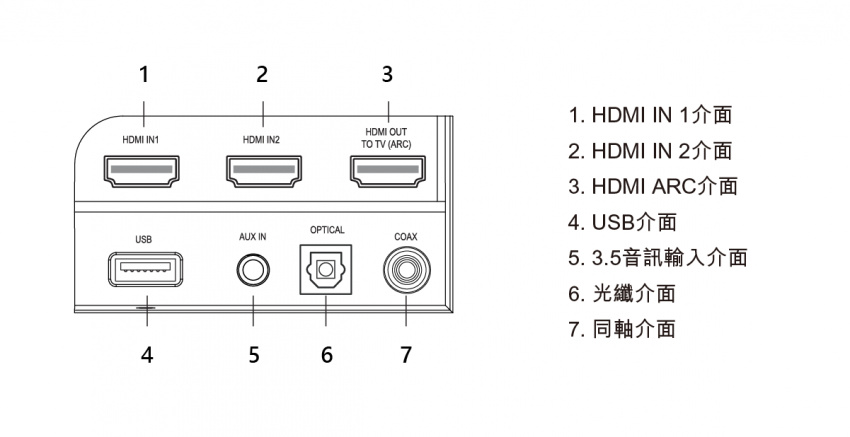 1
2
3
HDMI IN1
HDMI IN2
HDMI OUT TO TV (ARC)
USB
AUX IN
OPTICAL
COAX
4
5
6
7

1. HDMI IN 1介面
2. HDMI IN 2介面
3. HDMI ARC介面
4. USB介面
5. 3.5音訊輸入介面
6. 光纖介面
7. 同軸介面