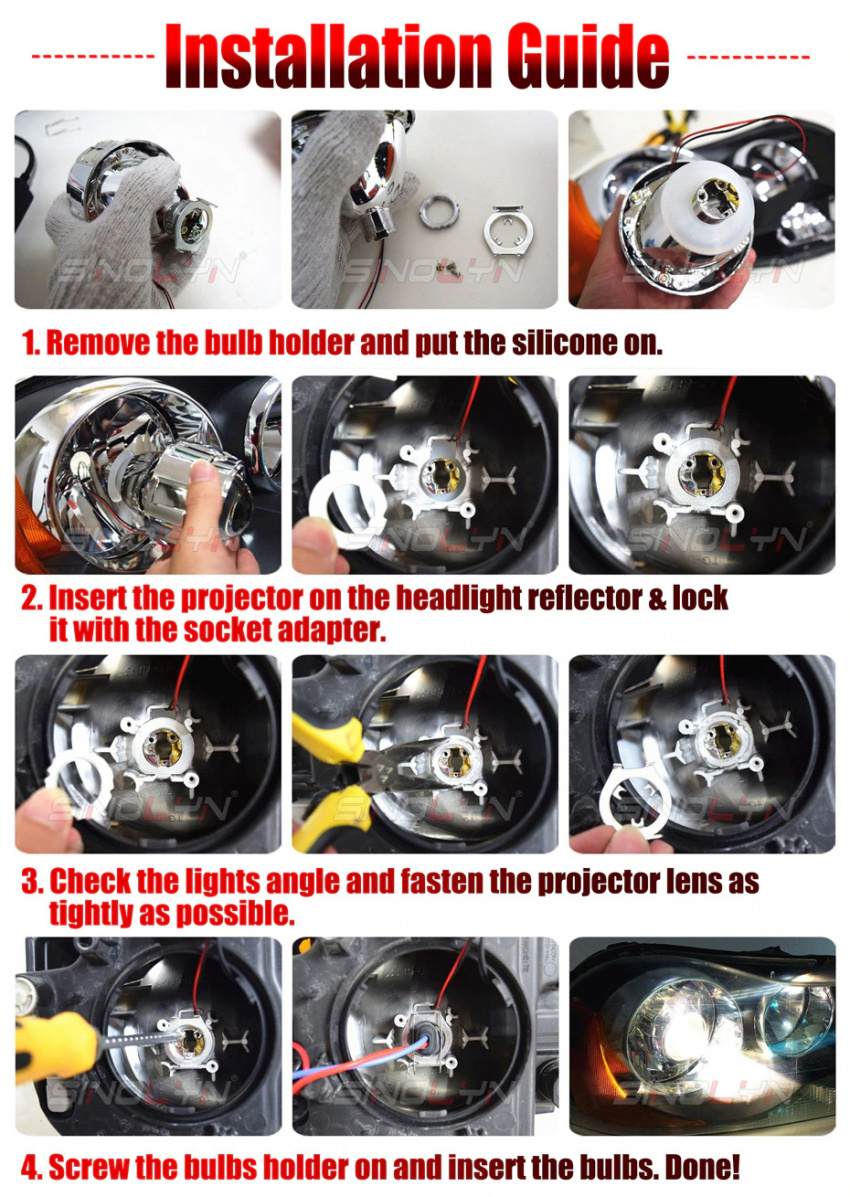 Installation Guide

SINOLYN SINOLYN SINOLYN

1. Remove the bulb holder and put the silicone on.

SINOLYN SINOLYN SINOLYN

2. Insert the projector on the headlight reflector & lock it with the socket adapter.

SINOLYN SINOLYN SINOLYN

3. Check the lights angle and fasten the projector lens as tightly as possible.

SINOLYN SINOLYN SINOLYN

4. Screw the bulbs holder on and insert the bulbs. Done!