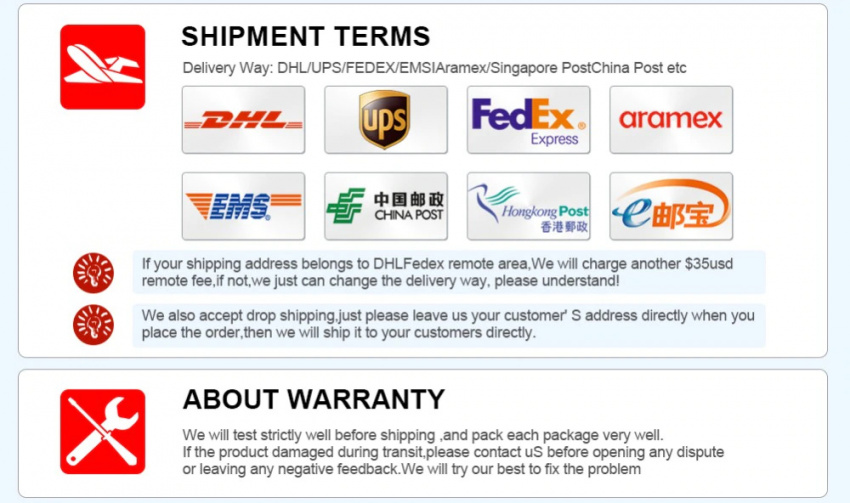 SHIPMENT TERMS

Delivery Way: DHL/UPS/FEDEX/EMSIAramex/Singapore PostChina Post etc

DHL

UPS

FedEx Express

aramex

EMS

中国邮政 CHINA POST

Hongkong Post 香港郵政

e邮宝

If your shipping address belongs to DHLFedex remote area,We will charge another $35usd remote fee,if not,we just can change the delivery way, please understand!

We also accept drop shipping,just please leave us your customer' S address directly when you place the order,then we will ship it to your customers directly.

ABOUT WARRANTY

We will test strictly well before shipping ,and pack each package very well.
If the product damaged during transit,please contact uS before opening any dispute or leaving any negative feedback.We will try our best to fix the problem