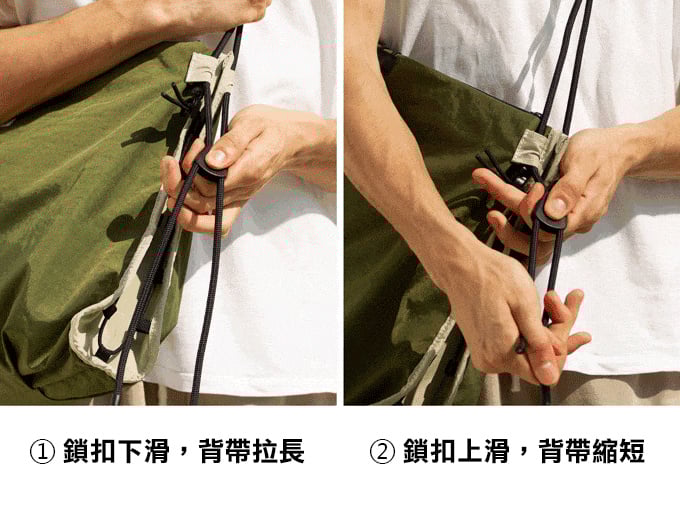 ① 鎖扣下滑，背帶拉長

② 鎖扣上滑，背帶縮短