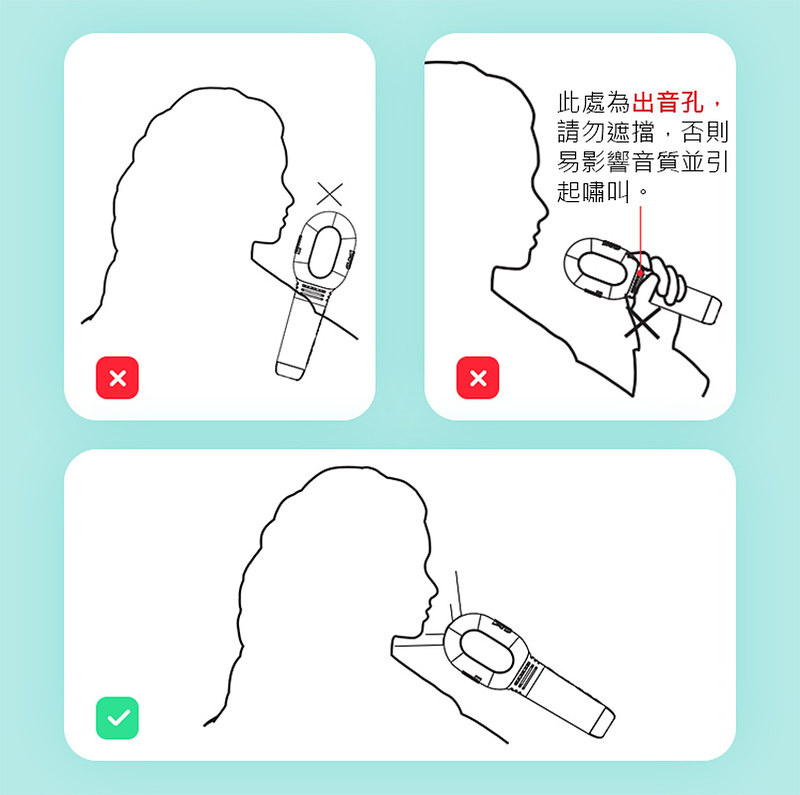 此處為出音孔，請勿遮擋，否則易影響音質並引起嘯叫。