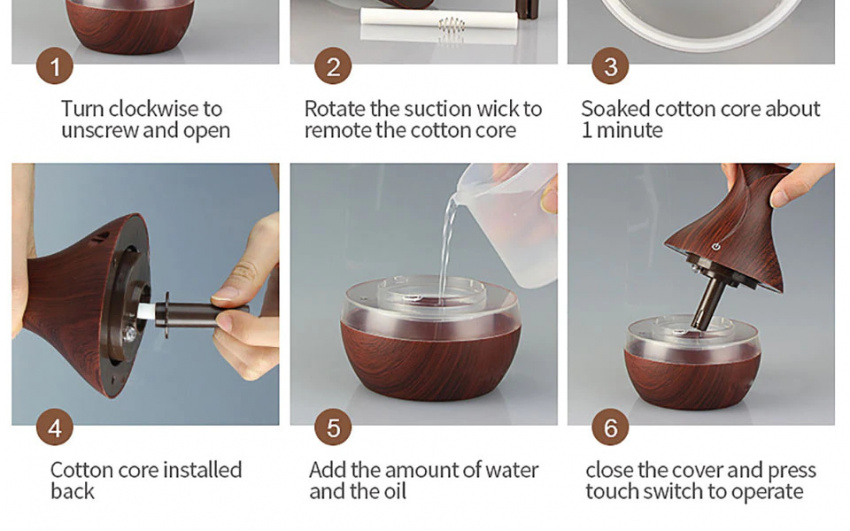 1

Turn clockwise to unscrew and open

2

Rotate the suction wick to remote the cotton core

3

Soaked cotton core about 1 minute

4

Cotton core installed back

5

Add the amount of water and the oil

6

close the cover and press touch switch to operate