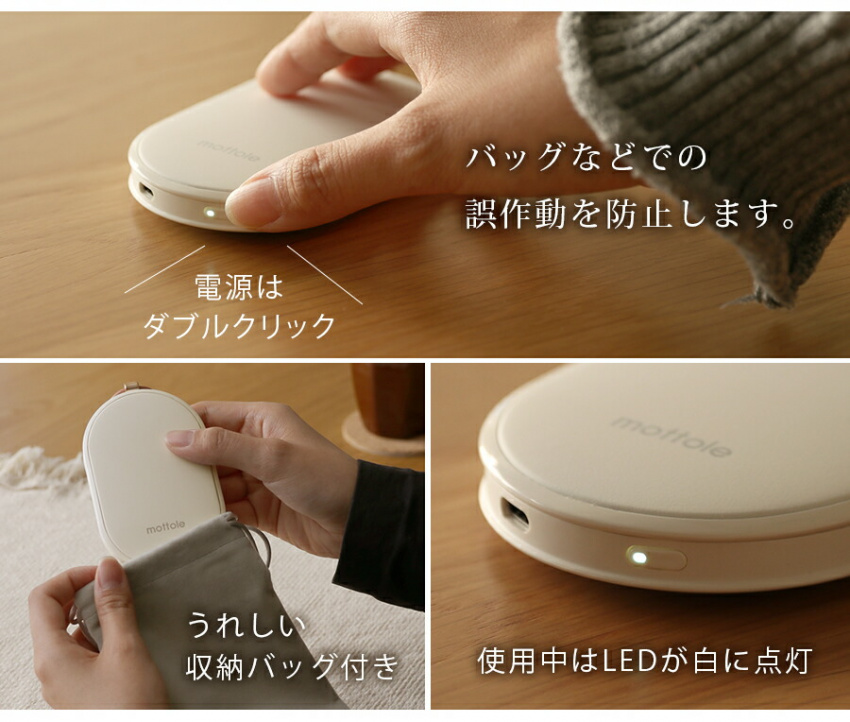 mottole

バッグなどでの
誤作動を防止します。

電源は
ダブルクリック

mottole

うれしい
収納バッグ付き

mottole

使用中はLEDが白に点灯