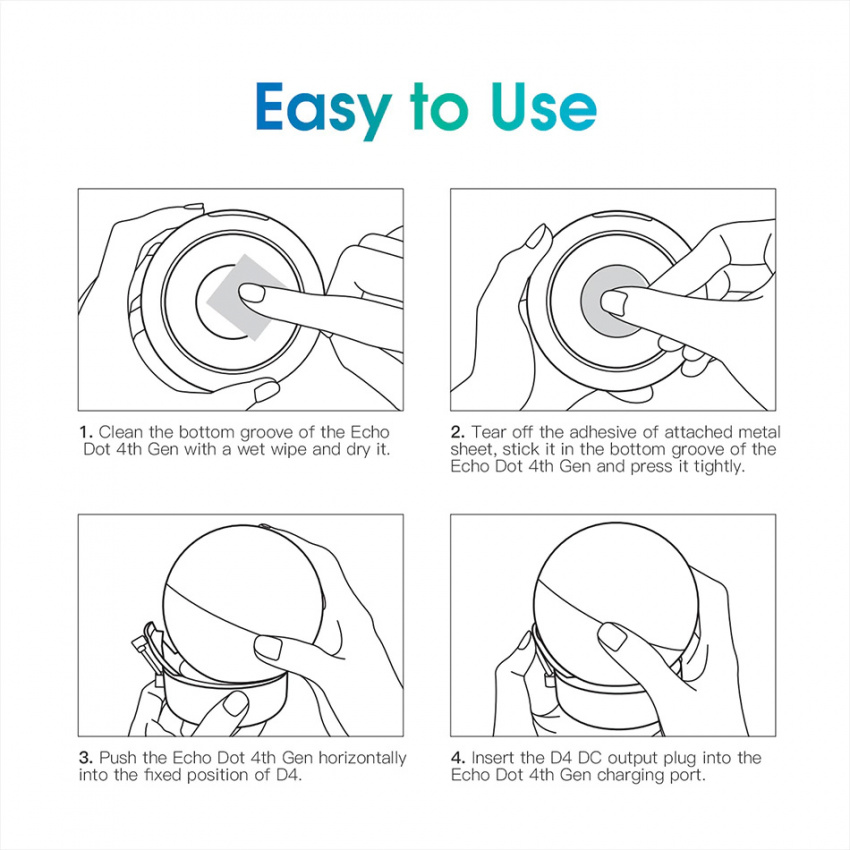 Easy to Use

1. Clean the bottom groove of the Echo Dot 4th Gen with a wet wipe and dry it.

2. Tear off the adhesive of attached metal sheet, stick it in the bottom groove of the Echo Dot 4th Gen and press it tightly.

3. Push the Echo Dot 4th Gen horizontally into the fixed position of D4.

4. Insert the D4 DC output plug into the Echo Dot 4th Gen charging port.