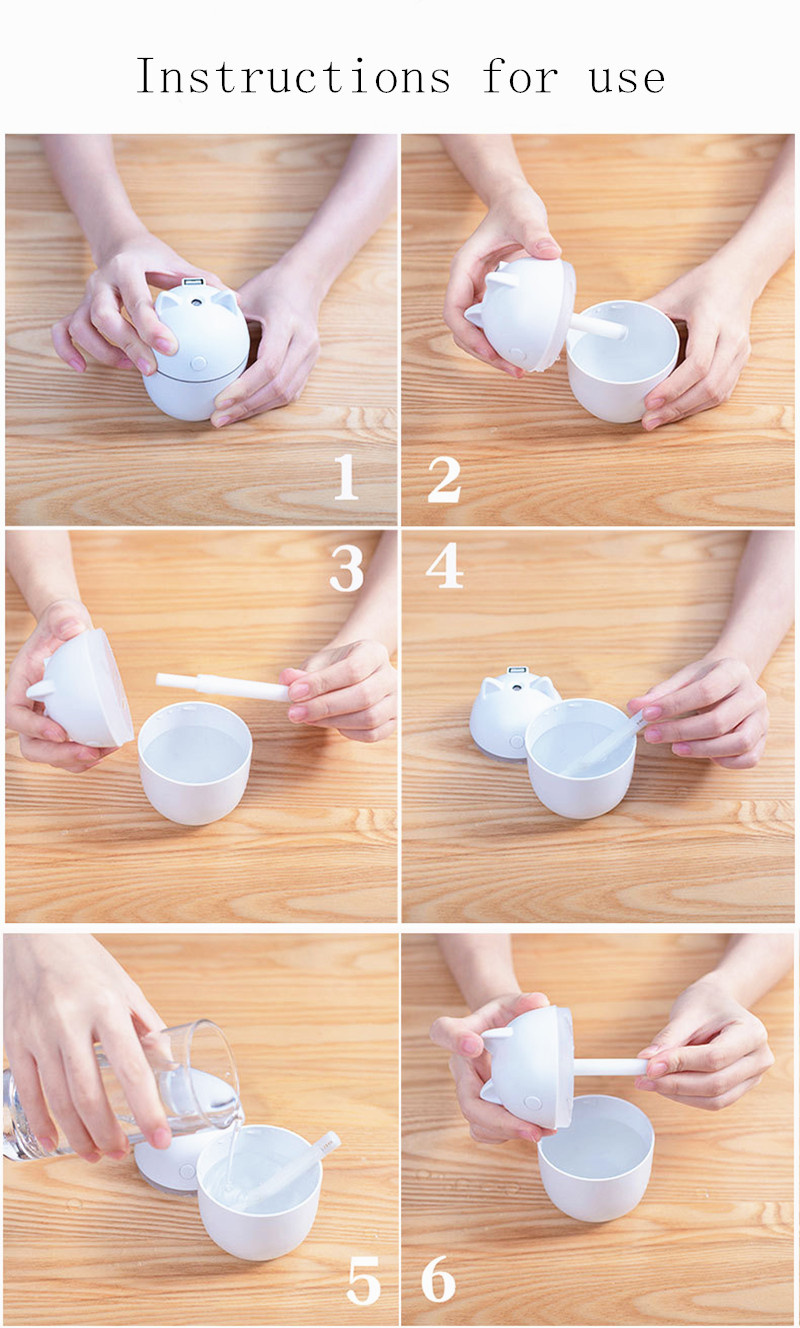 Instructions for use

1

2

3

4

5

6