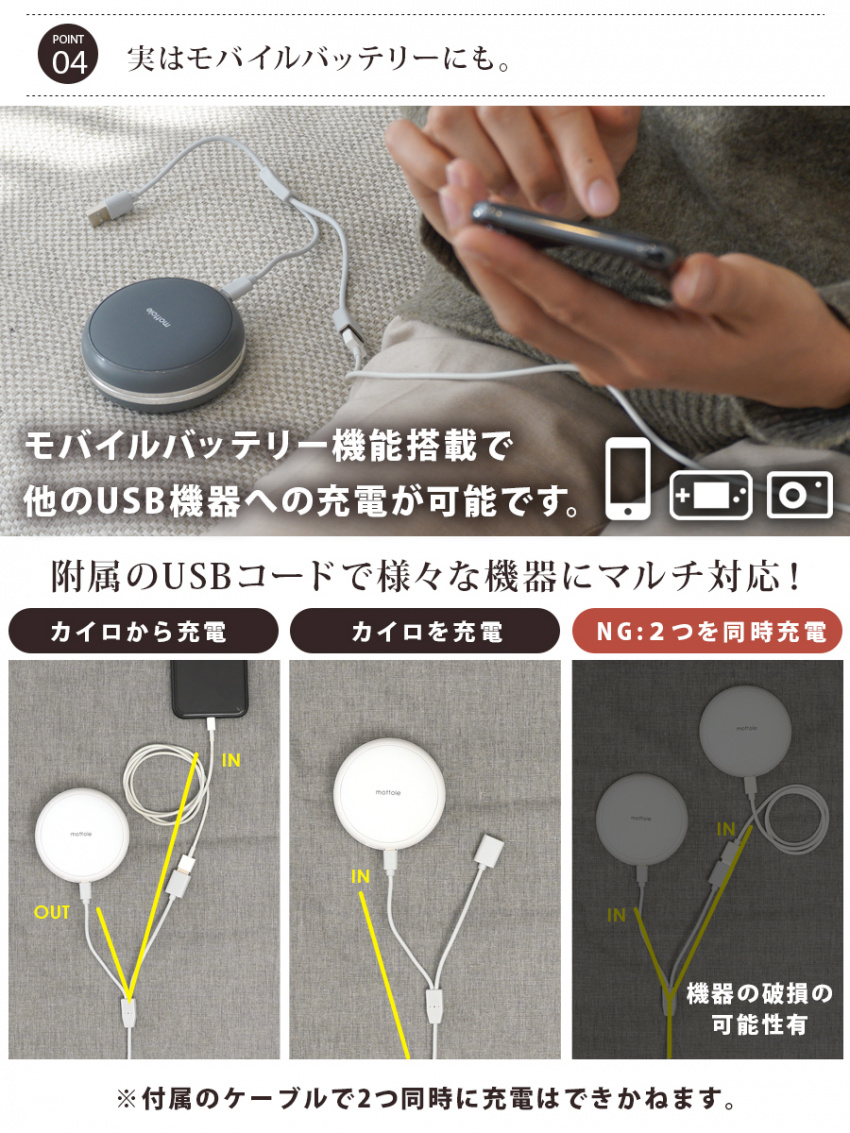 POINT 04 実はモバイルバッテリーにも。

mottole

モバイルバッテリー機能搭載で
他のUSB機器への充電が可能です。

附属のUSBコードで様々な機器にマルチ対応！

カイロから充電

IN

mottole

OUT

カイロを充電

mottole

IN

NG:2つを同時充電

mottole

mottole

IN

IN

機器の破損の可能性有

※付属のケーブルで2つ同時に充電はできかねます。