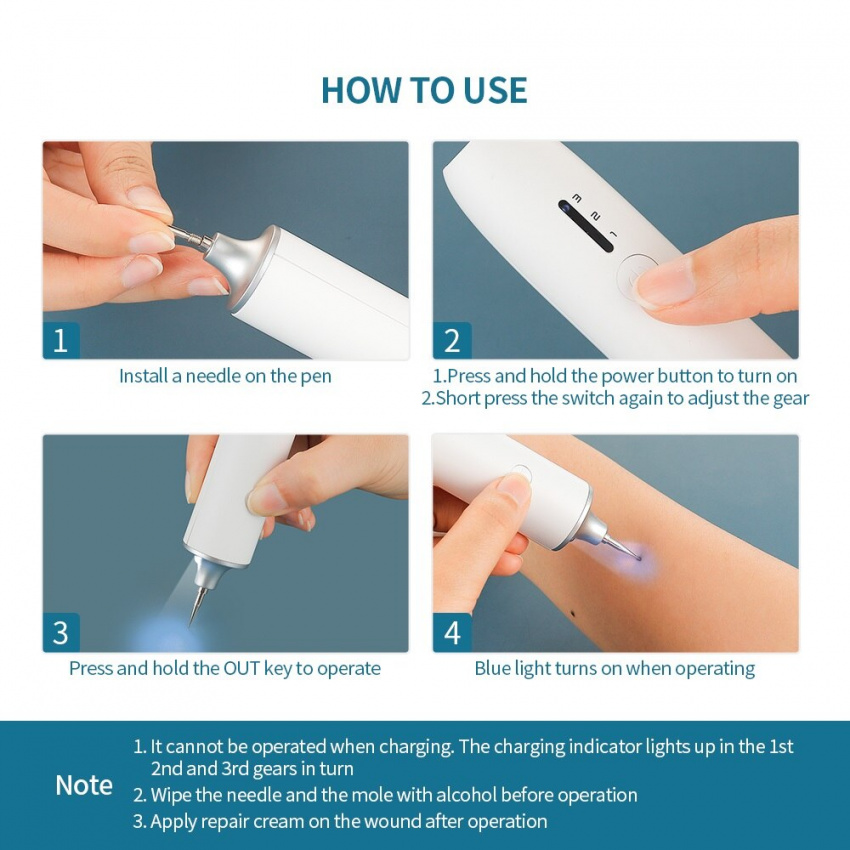 HOW TO USE

3
2
1

1

Install a needle on the pen

2

1.Press and hold the power button to turn on
2.Short press the switch again to adjust the gear

3

Press and hold the OUT key to operate

4

Blue light turns on when operating

Note

1. It cannot be operated when charging. The charging indicator lights up in the 1st 2nd and 3rd gears in turn
2. Wipe the needle and the mole with alcohol before operation
3. Apply repair cream on the wound after operation