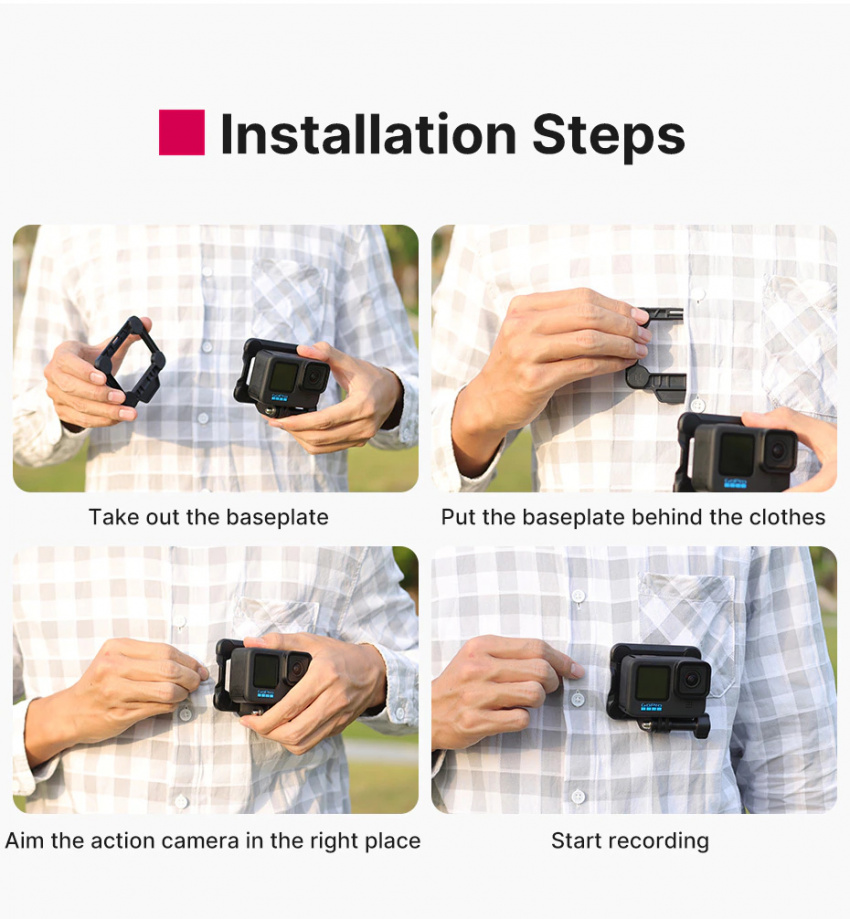 Installation Steps

Take out the baseplate

Put the baseplate behind the clothes

Aim the action camera in the right place

Start recording