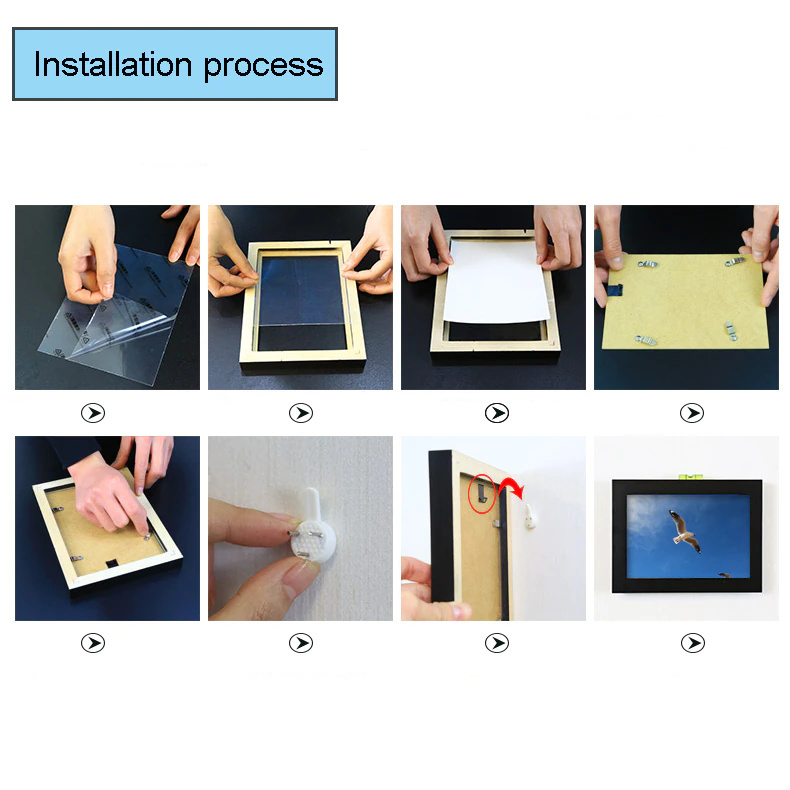 Installation process