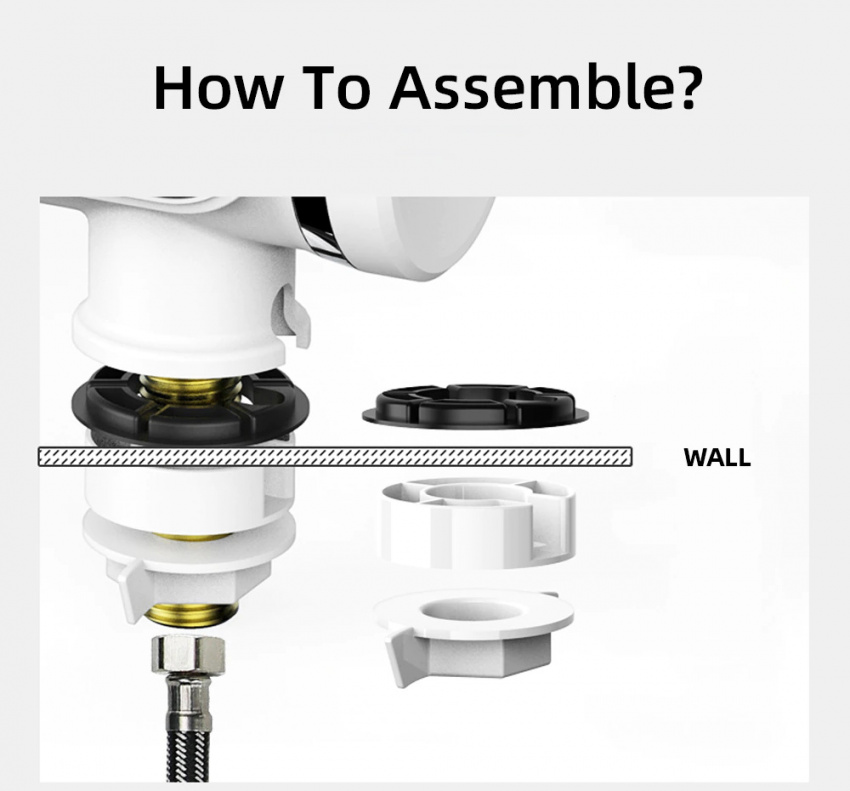 How To Assemble?

WALL