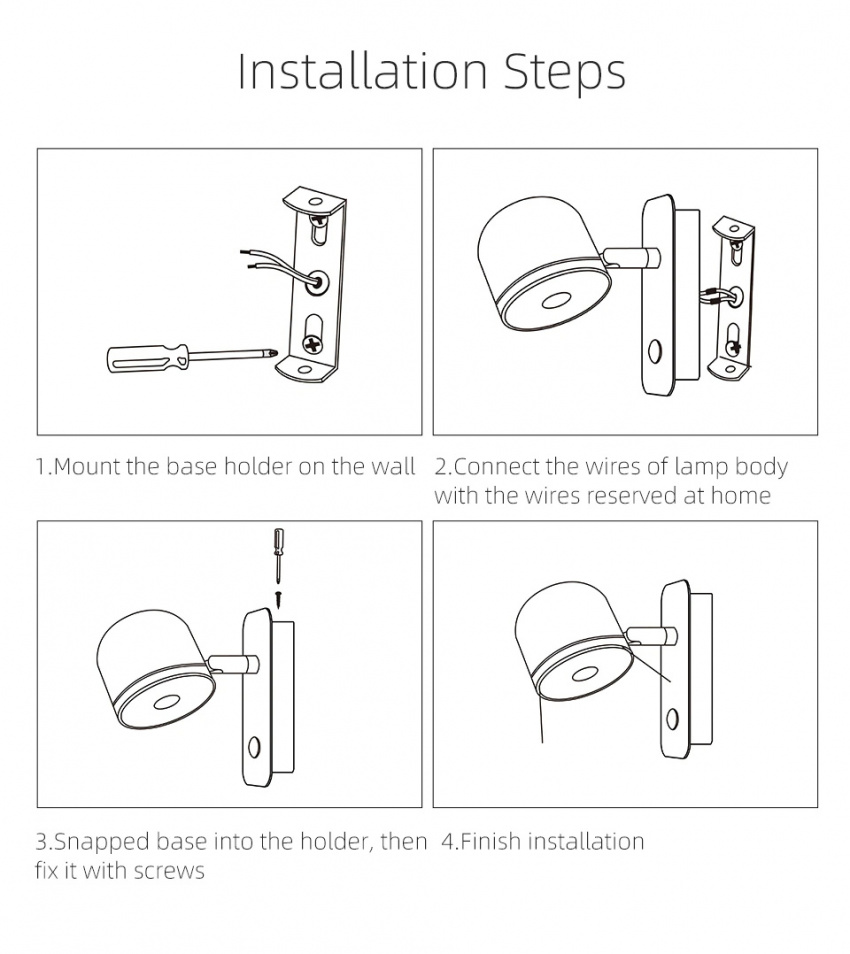 Installation Steps

1.Mount the base holder on the wall

2.Connect the wires of lamp body with the wires reserved at home

3.Snapped base into the holder, then fix it with screws

4.Finish installation