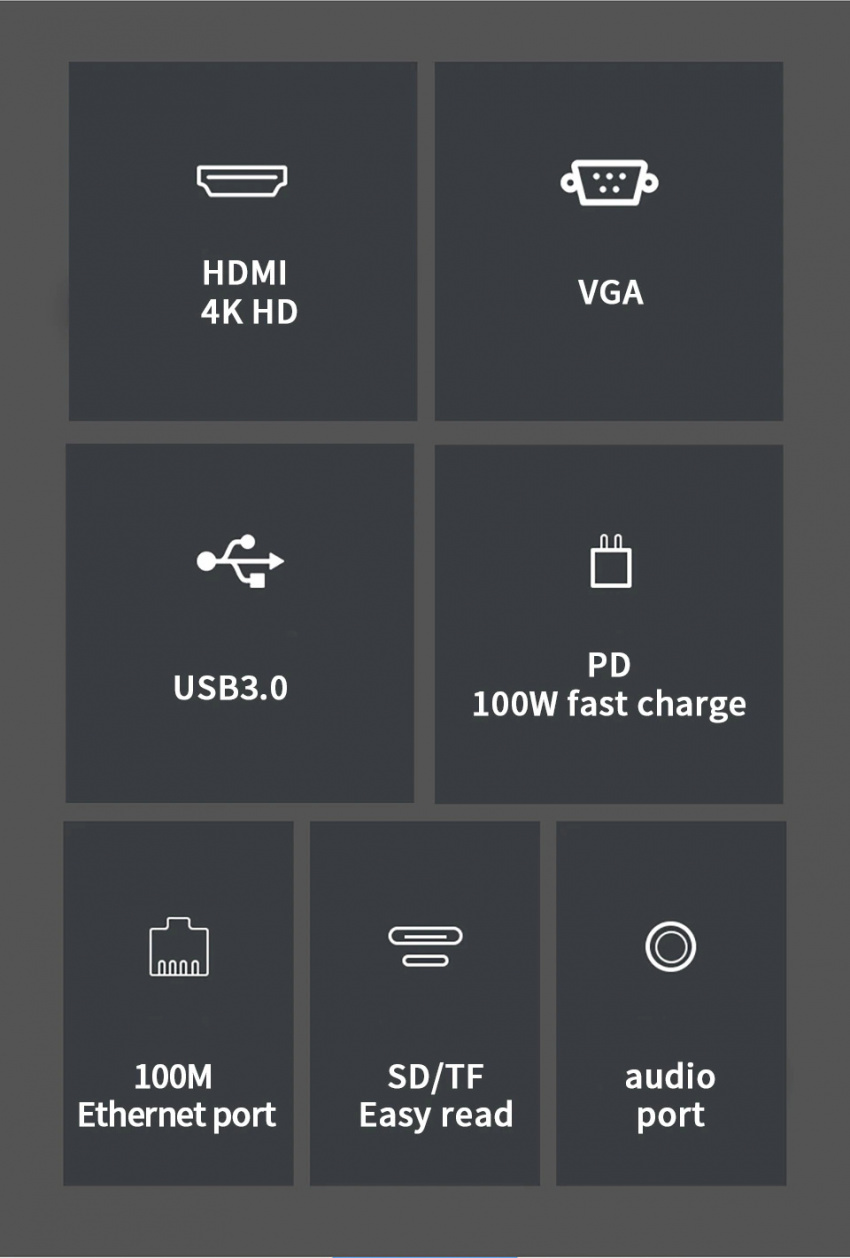 HDMI
4K HD

VGA

USB3.0

PD
100W fast charge

100M
Ethernet port

SD/TF
Easy read

audio
port