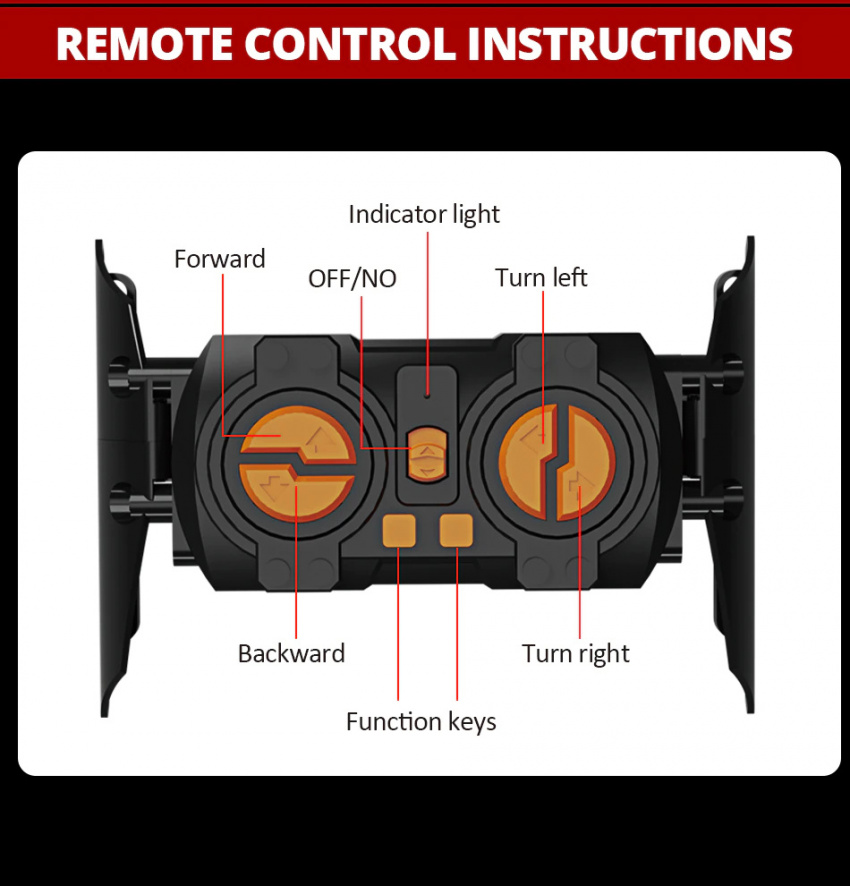 REMOTE CONTROL INSTRUCTIONS

Indicator light

Forward

OFF/NO

Turn left

Backward

Turn right

Function keys