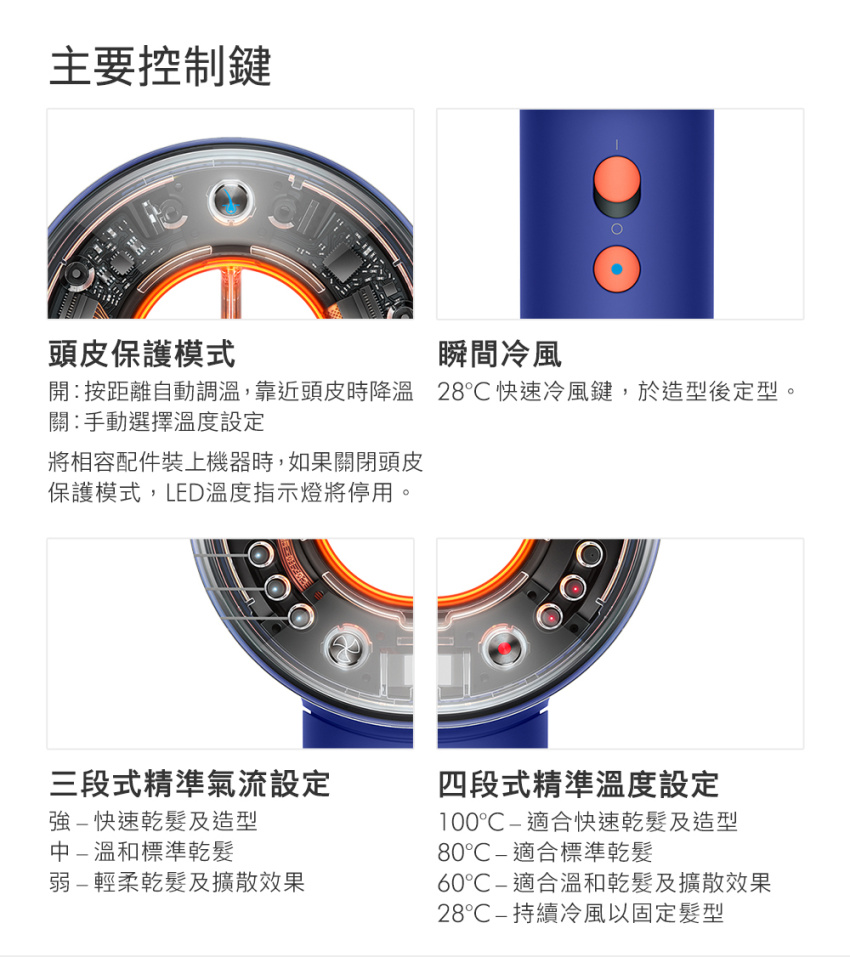 主要控制鍵

頭皮保護模式

開：按距離自動調溫，靠近頭皮時降溫
關：手動選擇溫度設定

將相容配件裝上機器時，如果關閉頭皮保護模式，LED溫度指示燈將停用。

瞬間冷風

28°C 快速冷風鍵，於造型後定型。

三段式精準氣流設定

強 – 快速乾髮及造型
中 – 溫和標準乾髮
弱 – 輕柔乾髮及擴散效果

四段式精準溫度設定

100°C – 適合快速乾髮及造型
80°C – 適合標準乾髮
60°C – 適合溫和乾髮及擴散效果
28°C – 持續冷風以固定髮型