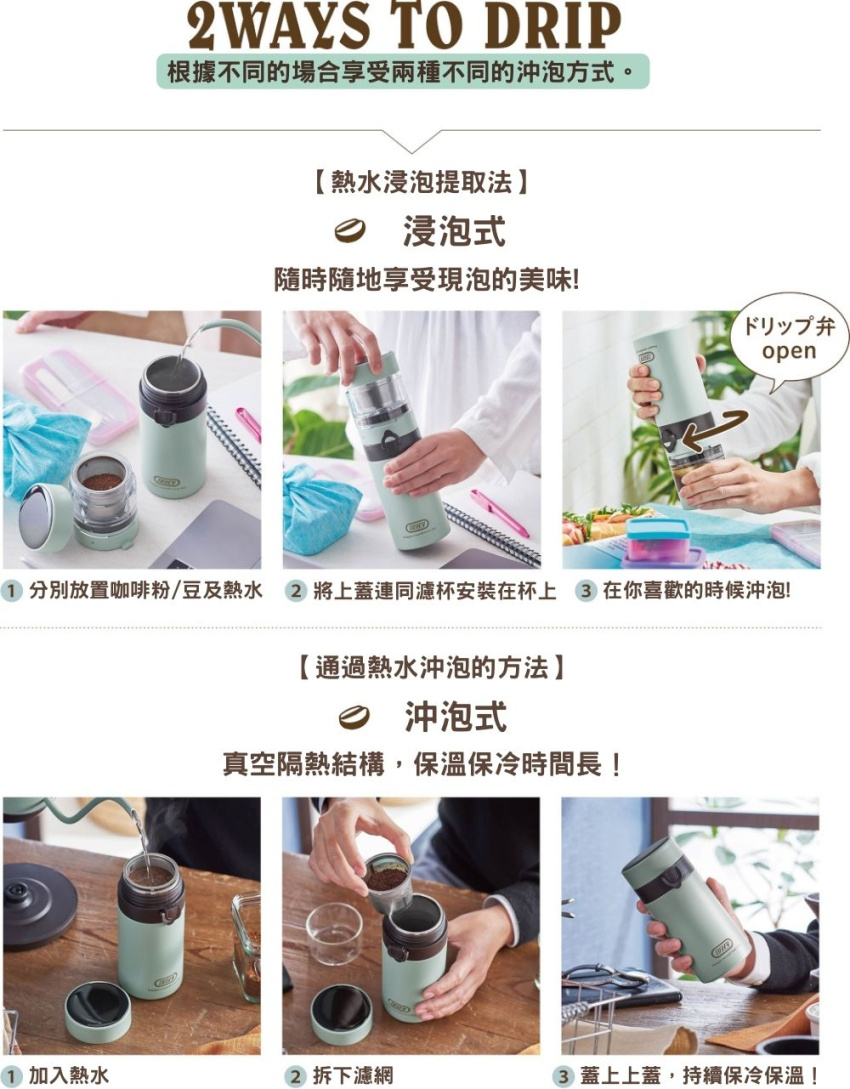 2WAYS TO DRIP
根據不同的場合享受兩種不同的沖泡方式。

【熱水浸泡提取法】
浸泡式
隨時隨地享受現泡的美味!

ドリップ弁
open

1 分別放置咖啡粉/豆及熱水
2 將上蓋連同濾杯安裝在杯上
3 在你喜歡的時候沖泡!

【通過熱水沖泡的方法】
沖泡式
真空隔熱結構，保溫保冷時間長！

1 加入熱水
2 拆下濾網
3 蓋上上蓋，持續保冷保溫！