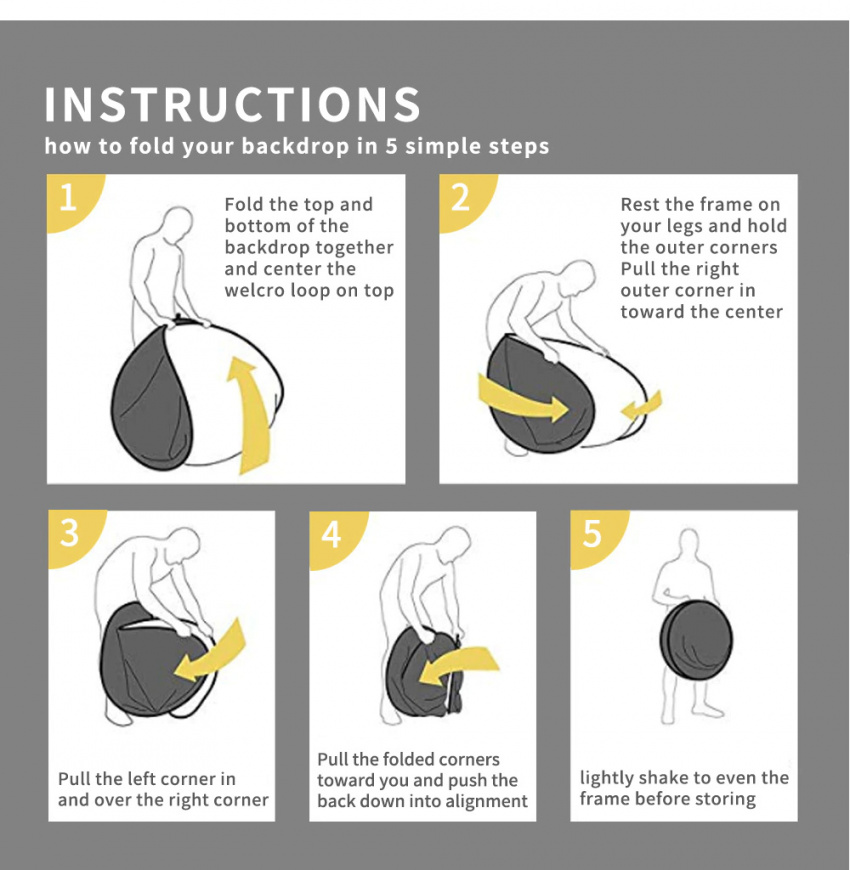 INSTRUCTIONS
how to fold your backdrop in 5 simple steps

1
Fold the top and bottom of the backdrop together and center the welcro loop on top

2
Rest the frame on your legs and hold the outer corners Pull the right outer corner in toward the center

3
Pull the left corner in and over the right corner

4
Pull the folded corners toward you and push the back down into alignment

5
lightly shake to even the frame before storing