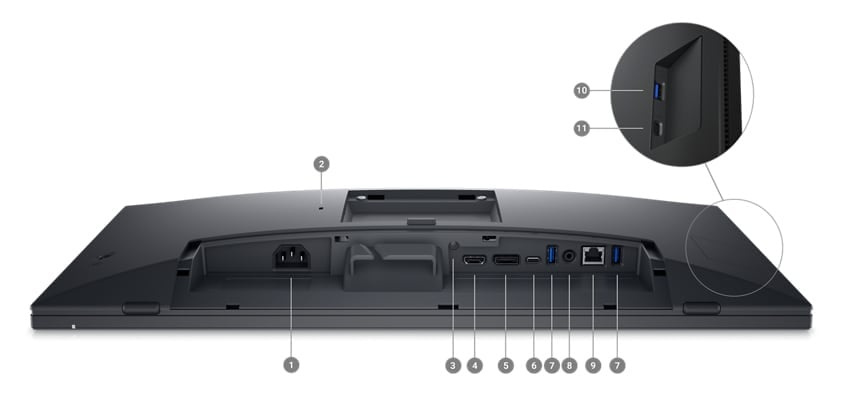 10
11
2
1
3
4
5
6
7
8
9
7