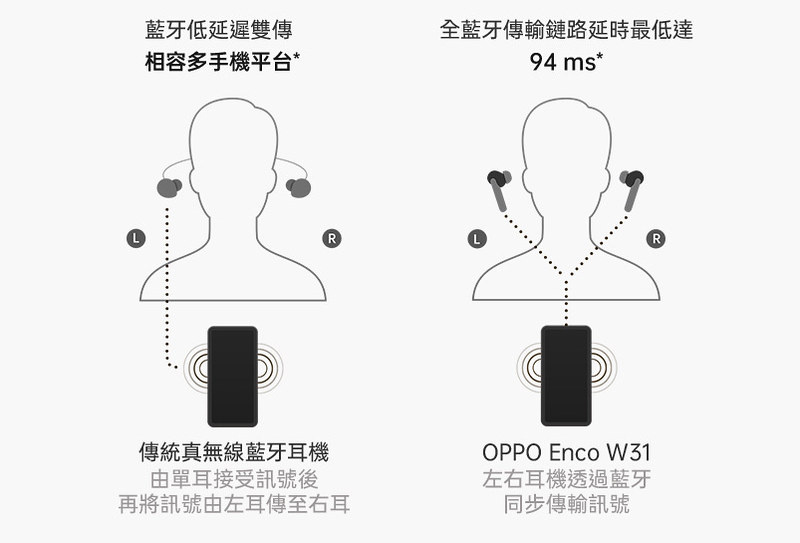 藍牙低延遲雙傳
相容多手機平台*

L
R

傳統真無線藍牙耳機
由單耳接受訊號後
再將訊號由左耳傳至右耳

全藍牙傳輸鏈路延時最低達
94 ms*

L
R

OPPO Enco W31
左右耳機透過藍牙
同步傳輸訊號