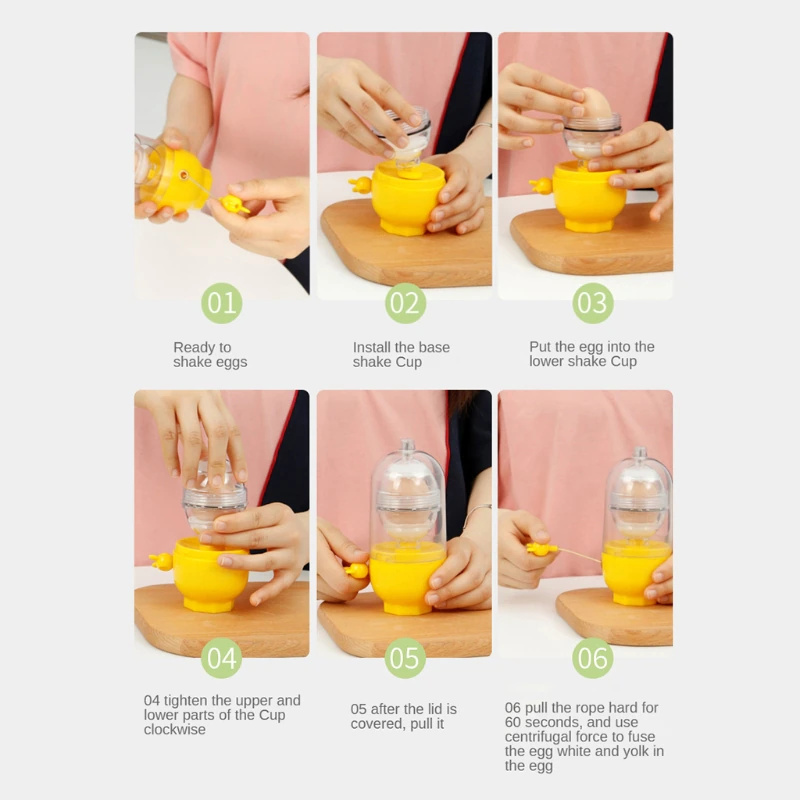 01

Ready to shake eggs

02

Install the base shake Cup

03

Put the egg into the lower shake Cup

04

04 tighten the upper and lower parts of the Cup clockwise

05

05 after the lid is covered, pull it

06

06 pull the rope hard for 60 seconds, and use centrifugal force to fuse the egg white and yolk in the egg