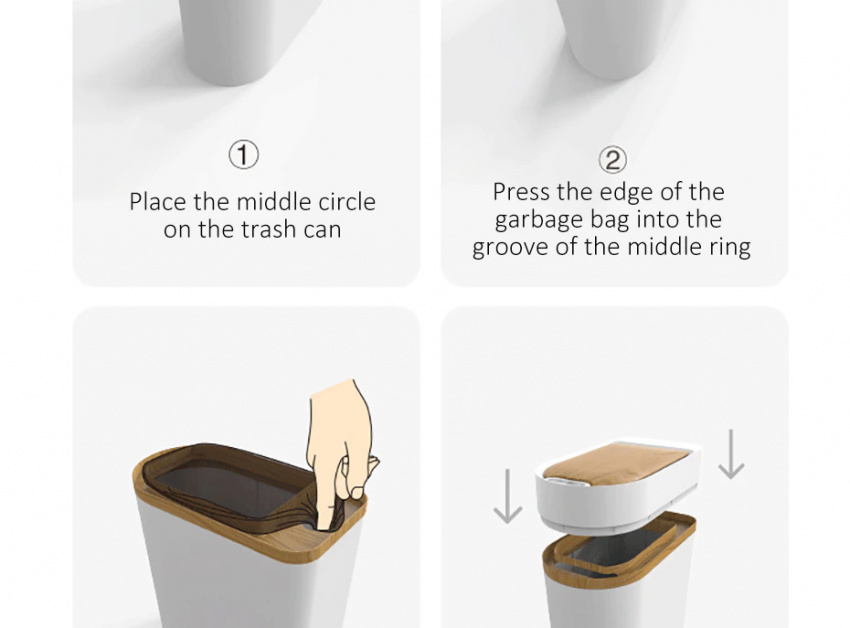 ①
Place the middle circle on the trash can

②
Press the edge of the garbage bag into the groove of the middle ring