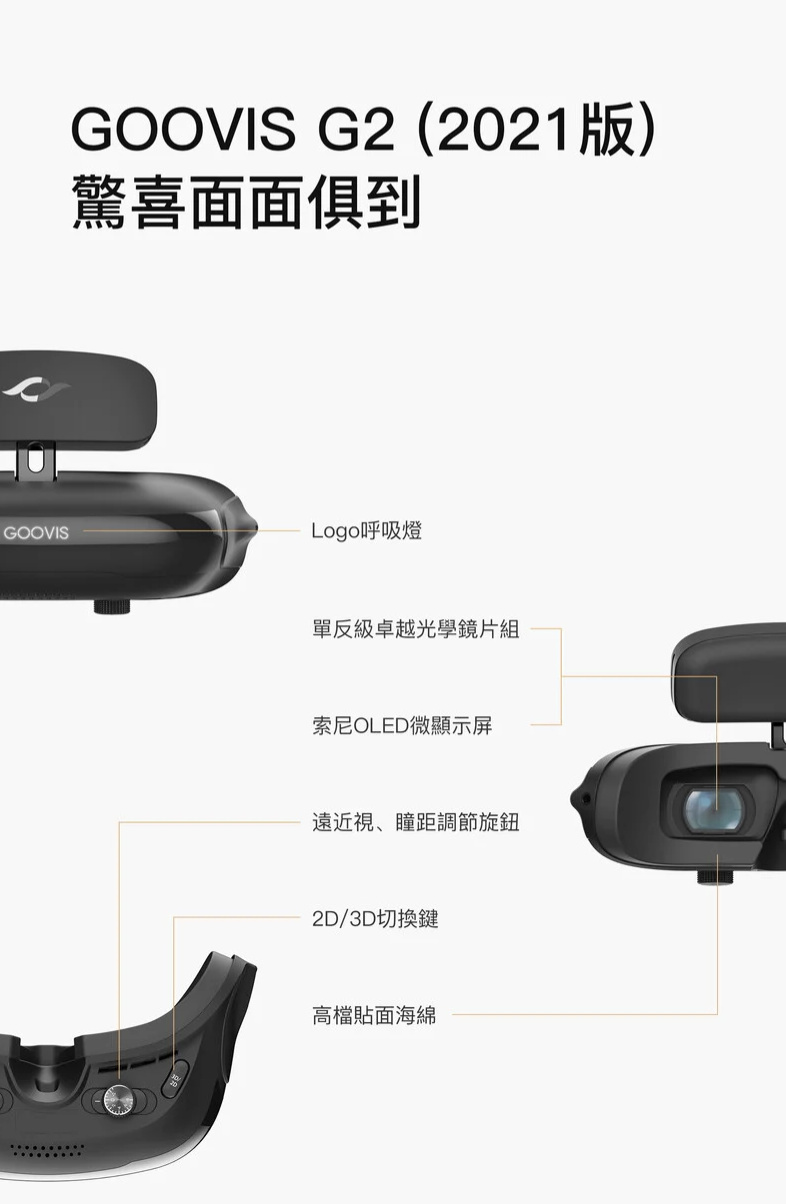 GOOVIS G2 (2021版)
驚喜面面俱到

GOOVIS

Logo呼吸燈

單反級卓越光學鏡片組

索尼OLED微顯示屏

遠近視、瞳距調節旋鈕

2D/3D切換鍵

高檔貼面海綿

3D
2D