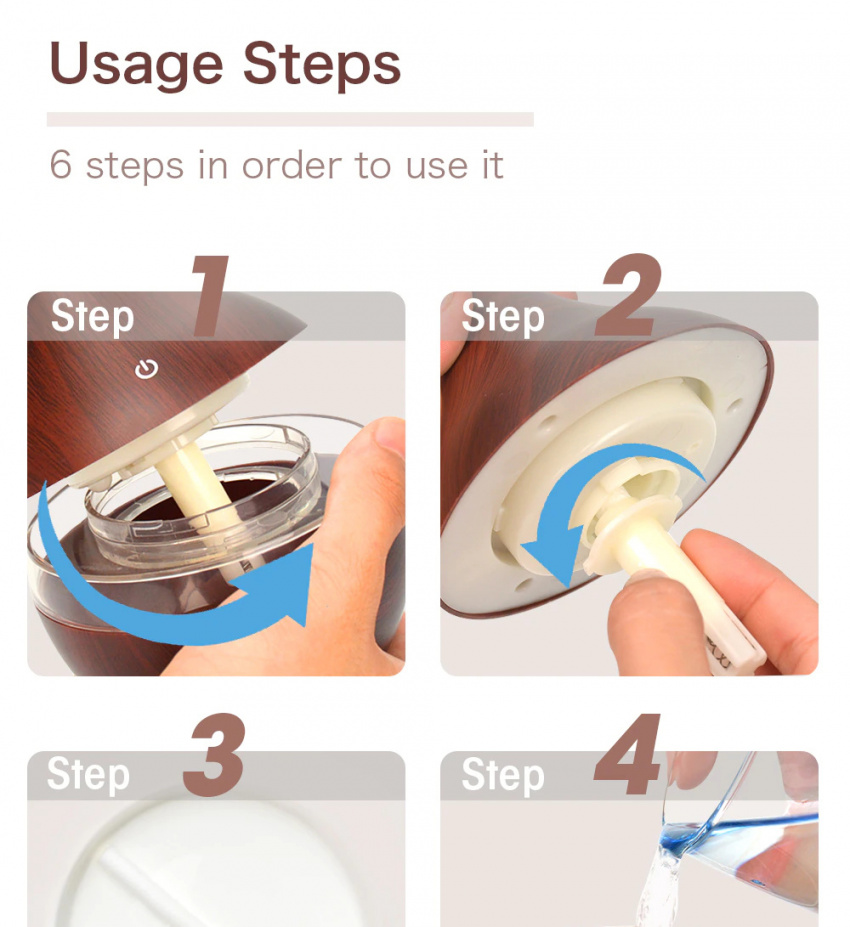 Usage Steps

6 steps in order to use it

Step 1

Step 2

Step 3

Step 4