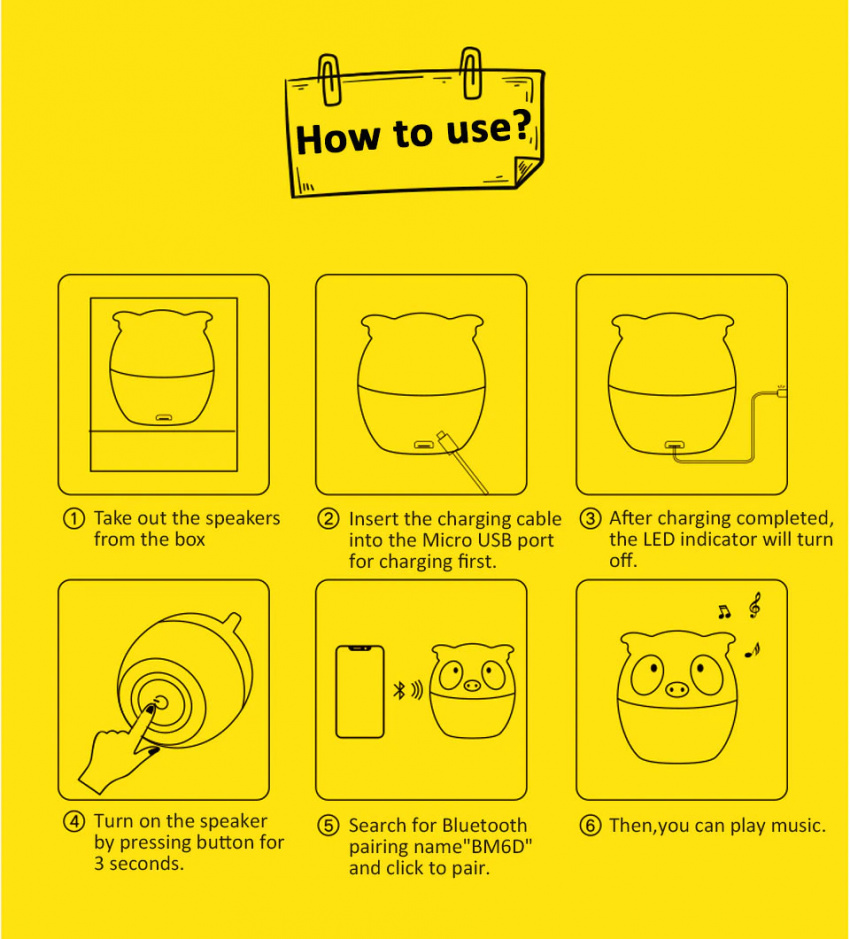 How to use?

① Take out the speakers from the box

② Insert the charging cable into the Micro USB port for charging first.

③ After charging completed, the LED indicator will turn off.

④ Turn on the speaker by pressing button for 3 seconds.

⑤ Search for Bluetooth pairing name"BM6D" and click to pair.

⑥ Then,you can play music.