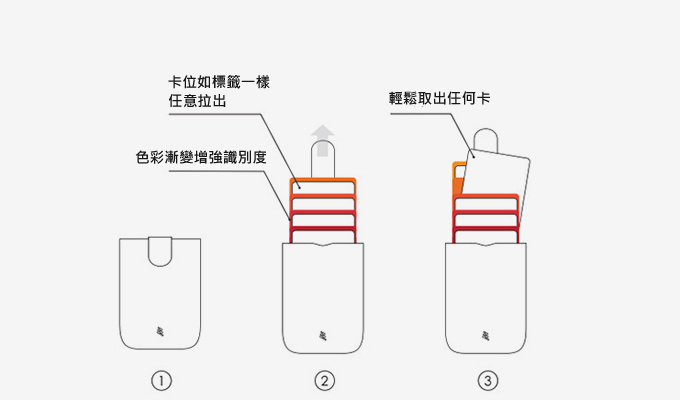 卡位如標籤一樣
任意拉出

色彩漸變增強識別度

輕鬆取出任何卡

①

②

③