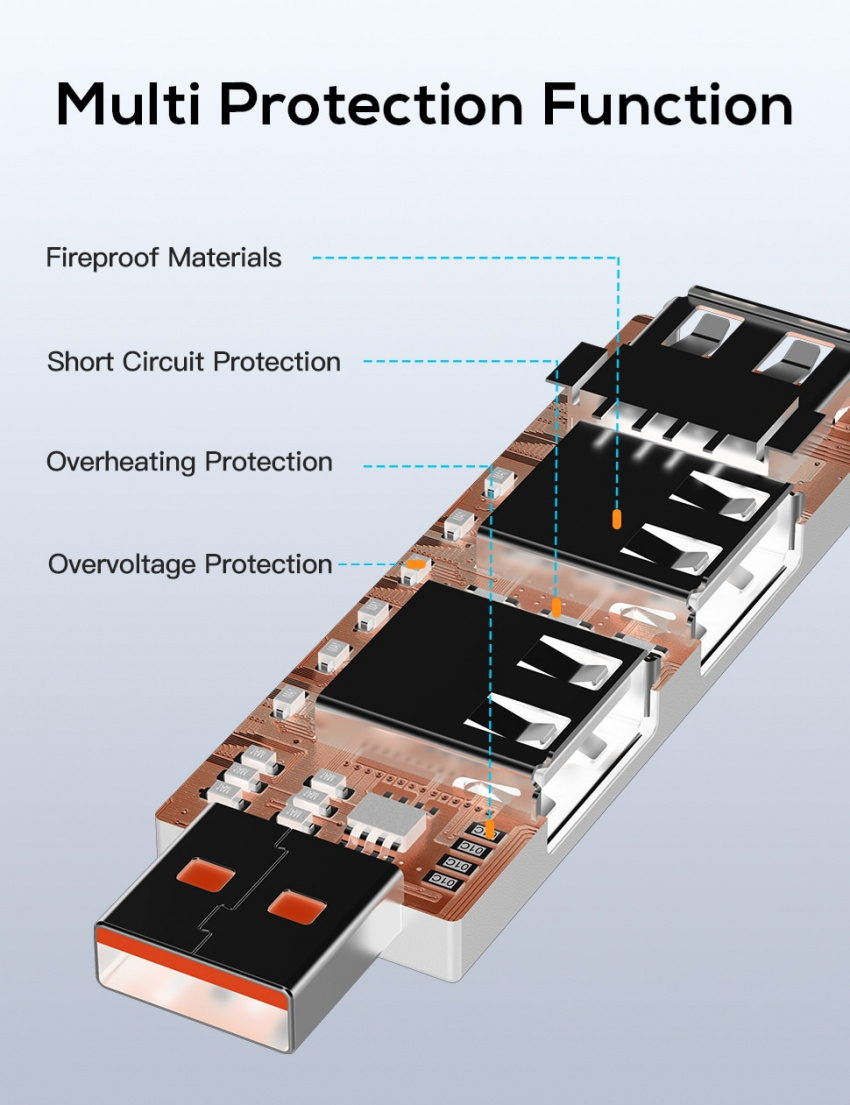 Multi Protection Function

Fireproof Materials

Short Circuit Protection

Overheating Protection

Overvoltage Protection