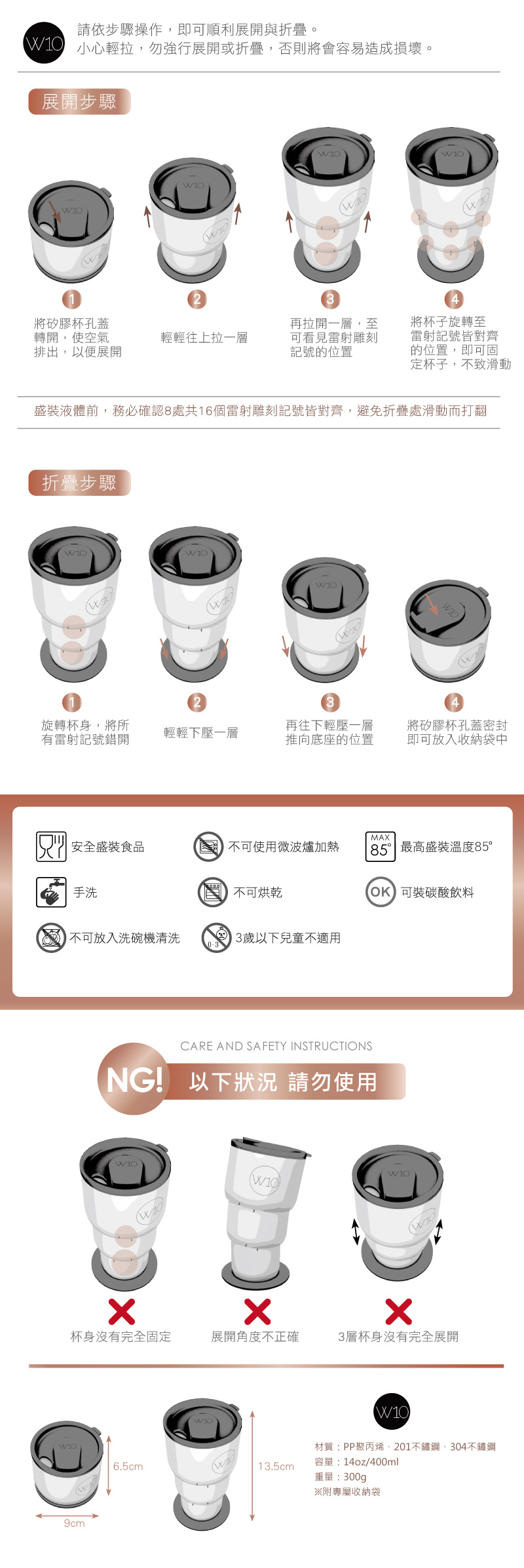 W10
請依步驟操作，即可順利展開與折疊。
小心輕拉，勿強行展開或折疊，否則將會容易造成損壞。

展開步驟

1
將矽膠杯孔蓋轉開，使空氣排出，以便展開

2
輕輕往上拉一層

3
再拉開一層，至可看見雷射雕刻記號的位置

4
將杯子旋轉至雷射記號皆對齊的位置，即可固定杯子，不致滑動

盛裝液體前，務必確認8處共16個雷射雕刻記號皆對齊，避免折疊處滑動而打翻

折疊步驟

1
旋轉杯身，將所有雷射記號錯開

2
輕輕下壓一層

3
再往下輕壓一層推向底座的位置

4
將矽膠杯孔蓋密封即可放入收納袋中

安全盛裝食品
不可使用微波爐加熱
MAX 85°
最高盛裝溫度85°
手洗
不可烘乾
OK
可裝碳酸飲料
不可放入洗碗機清洗
0-3
3歲以下兒童不適用

CARE AND SAFETY INSTRUCTIONS
NG!
以下狀況 請勿使用

杯身沒有完全固定
展開角度不正確
3層杯身沒有完全展開

6.5cm
9cm
13.5cm

W10
材質：PP聚丙烯、201不鏽鋼、304不鏽鋼
容量：14oz/400ml
重量：300g
※附專屬收納袋