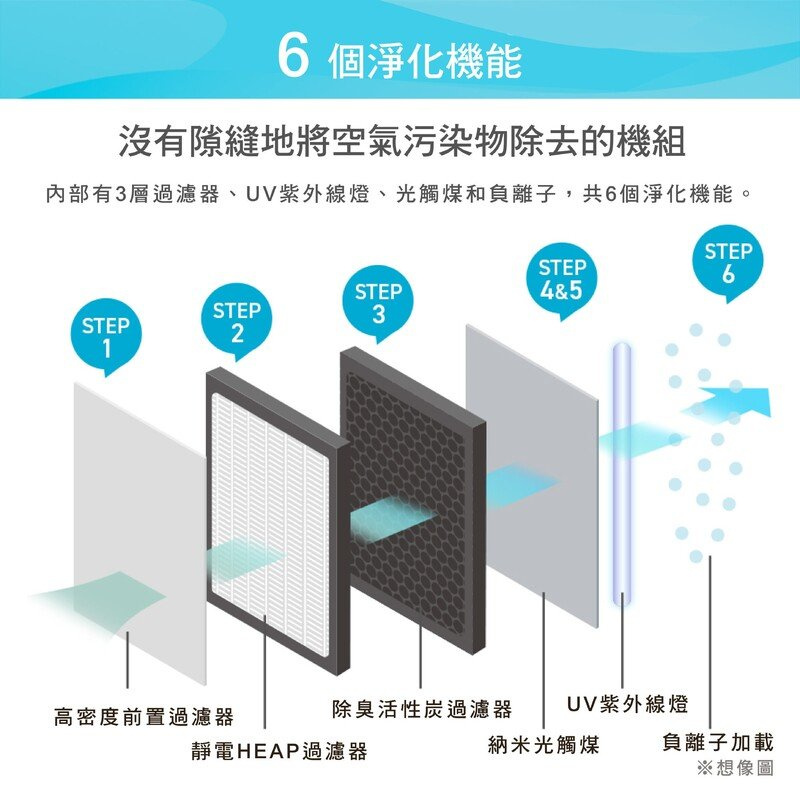 6 個淨化機能

沒有隙縫地將空氣污染物除去的機組

內部有3層過濾器、UV紫外線燈、光觸煤和負離子，共6個淨化機能。

STEP 1

STEP 2

STEP 3

STEP 4&5

STEP 6

高密度前置過濾器

靜電HEAP過濾器

除臭活性炭過濾器

納米光觸煤

UV紫外線燈

負離子加載

※想像圖