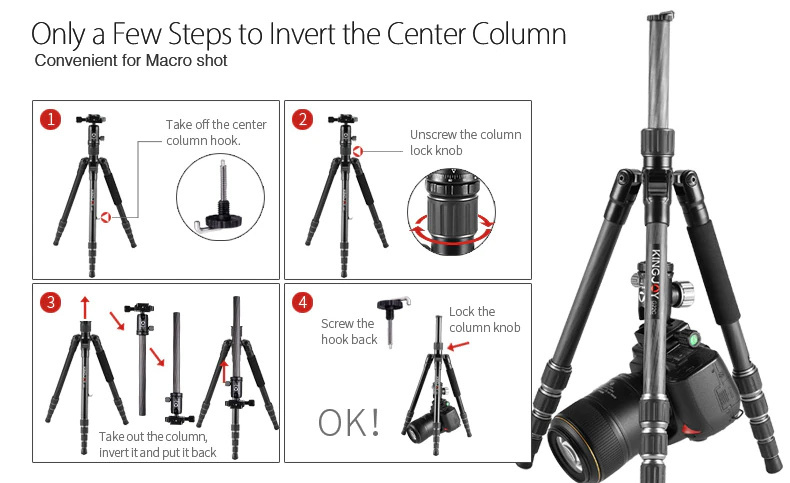 Only a Few Steps to Invert the Center Column
Convenient for Macro shot

1
Take off the center column hook.

2
Unscrew the column lock knob

3
Take out the column, invert it and put it back

4
Screw the hook back
Lock the column knob
OK!

KINGJOY