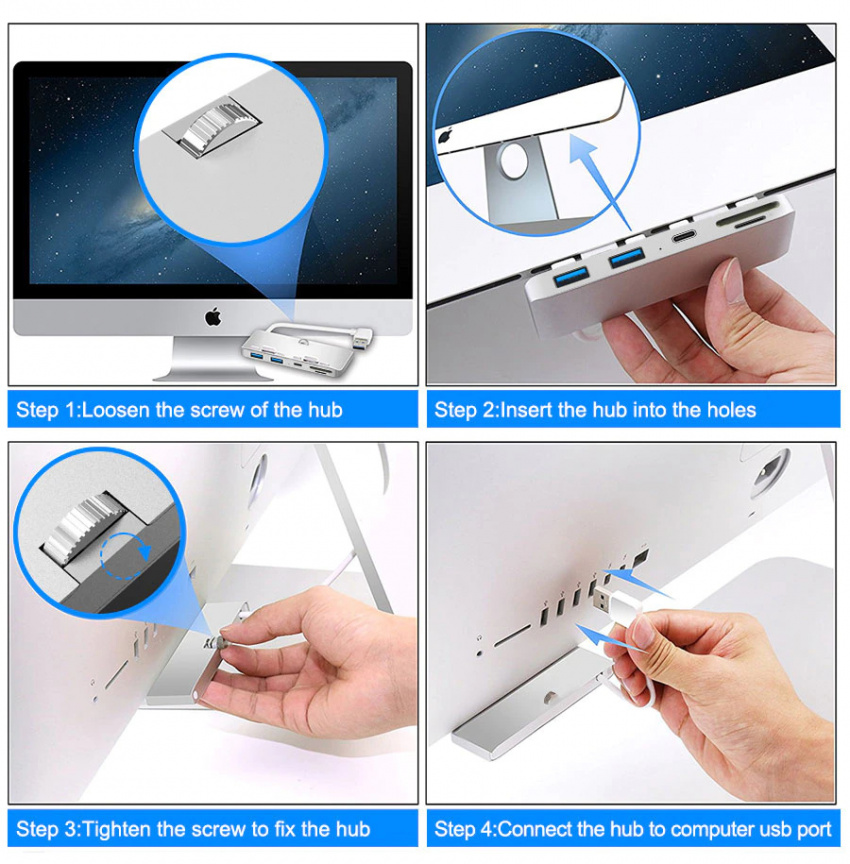 Step 1:Loosen the screw of the hub

Step 2:Insert the hub into the holes

Step 3:Tighten the screw to fix the hub

Step 4:Connect the hub to computer usb port