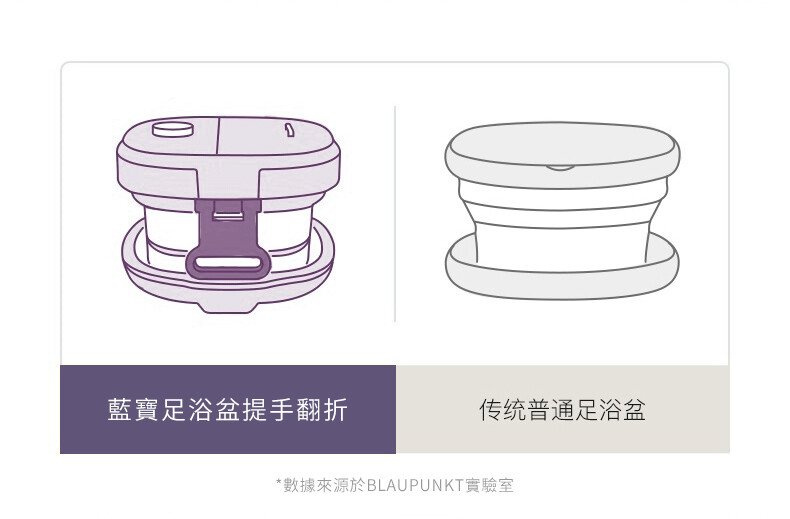 藍寶足浴盆提手翻折

传统普通足浴盆

*數據來源於BLAUPUNKT實驗室