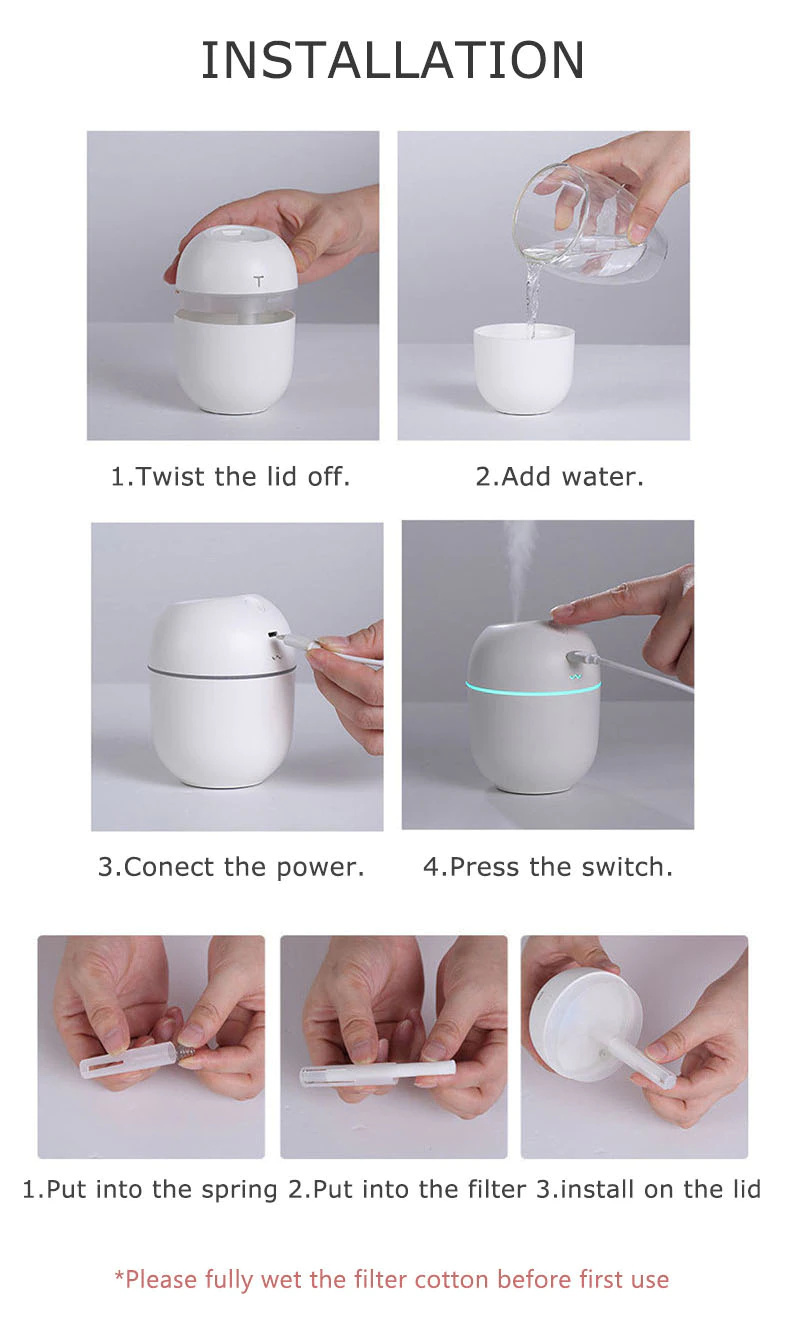 INSTALLATION

1.Twist the lid off.

2.Add water.

3.Conect the power.

4.Press the switch.

1.Put into the spring 2.Put into the filter 3.install on the lid

*Please fully wet the filter cotton before first use