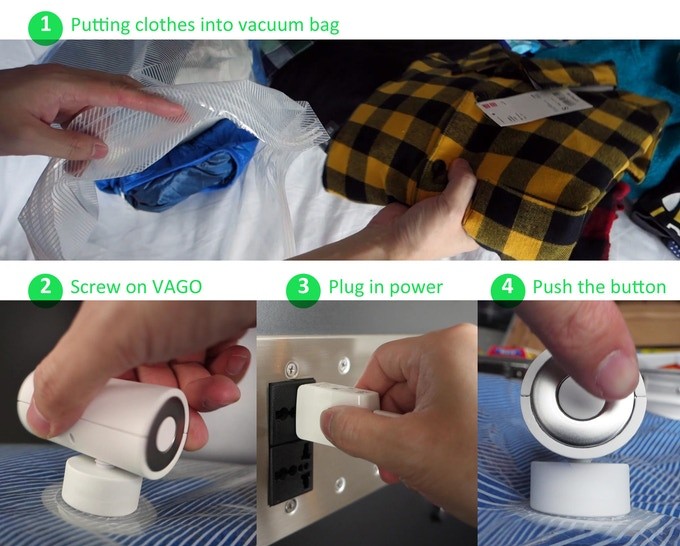 1 Putting clothes into vacuum bag

2 Screw on VAGO

3 Plug in power

4 Push the button