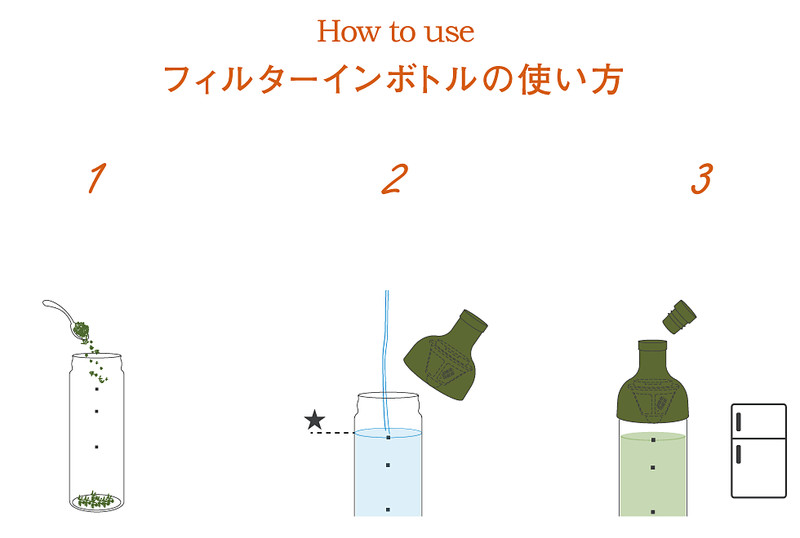 How to use
フィルターインボトルの使い方

1

2

3

★