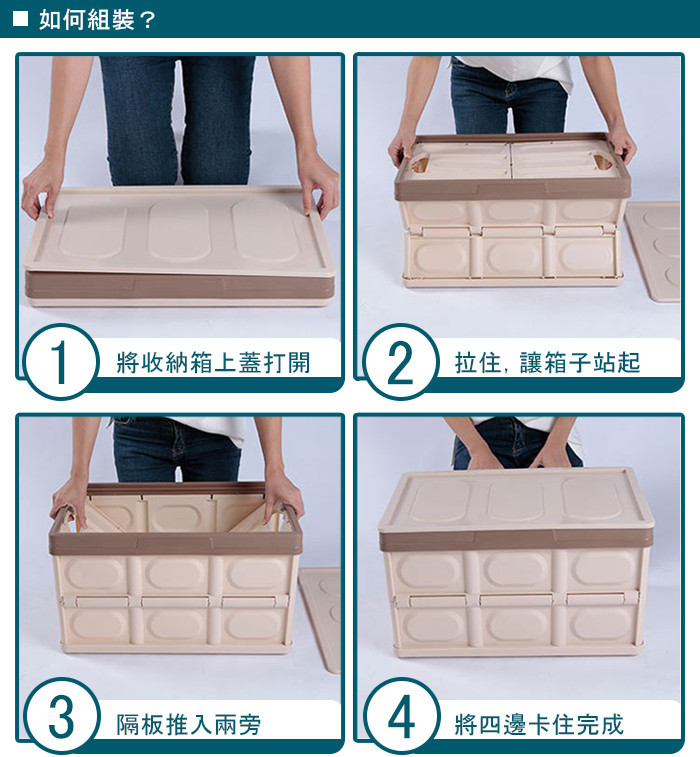 ■ 如何組裝？

1 將收納箱上蓋打開

2 拉住, 讓箱子站起

3 隔板推入兩旁

4 將四邊卡住完成