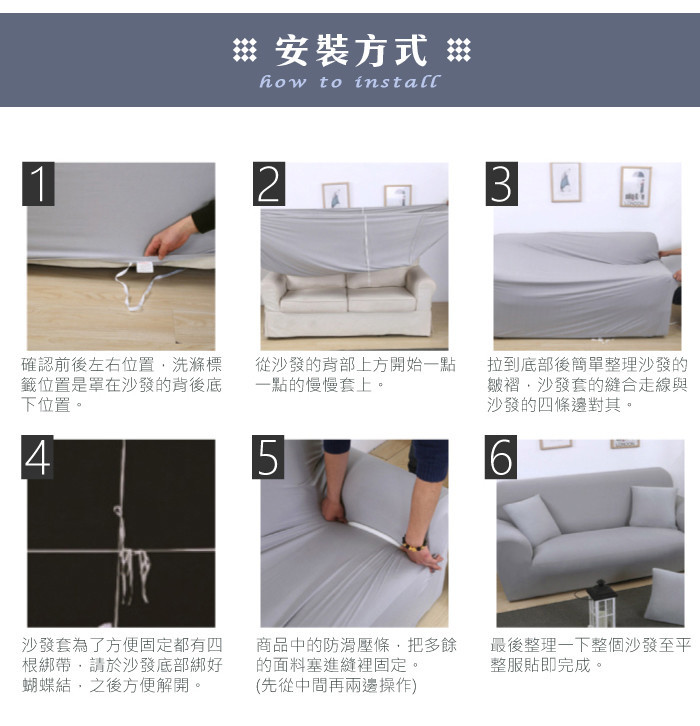 安裝方式
how to install

1

確認前後左右位置，洗滌標籤位置是罩在沙發的背後底下位置。

2

從沙發的背部上方開始一點一點的慢慢套上。

3

拉到底部後簡單整理沙發的皺褶，沙發套的縫合走線與沙發的四條邊對其。

4

沙發套為了方便固定都有四根綁帶，請於沙發底部綁好蝴蝶結，之後方便解開。

5

商品中的防滑壓條，把多餘的面料塞進縫裡固定。
(先從中間再兩邊操作)

6

最後整理一下整個沙發至平整服貼即完成。