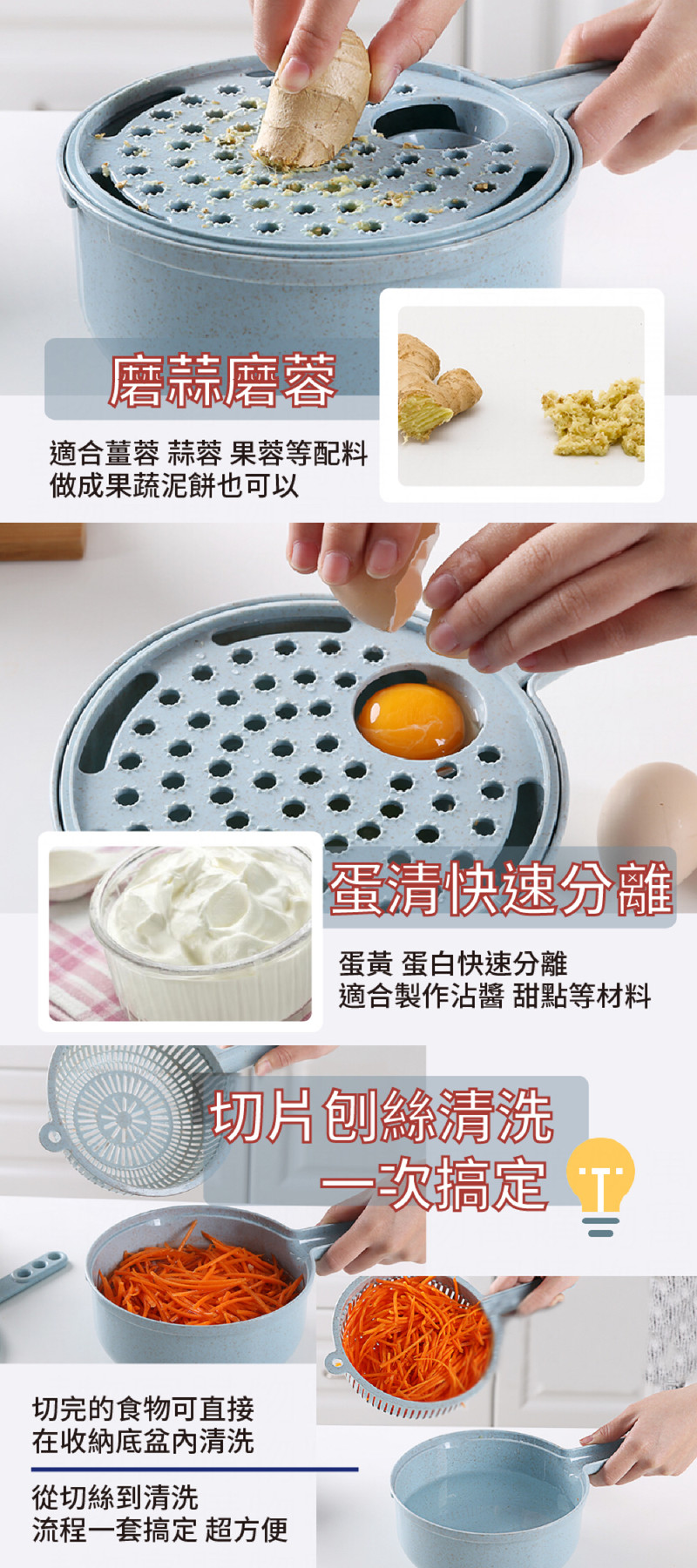 磨蒜磨蓉

適合薑蓉 蒜蓉 果蓉等配料
做成果蔬泥餅也可以

蛋清快速分離

蛋黃 蛋白快速分離
適合製作沾醬 甜點等材料

切片刨絲清洗
一次搞定

切完的食物可直接
在收納底盆內清洗

從切絲到清洗
流程一套搞定 超方便