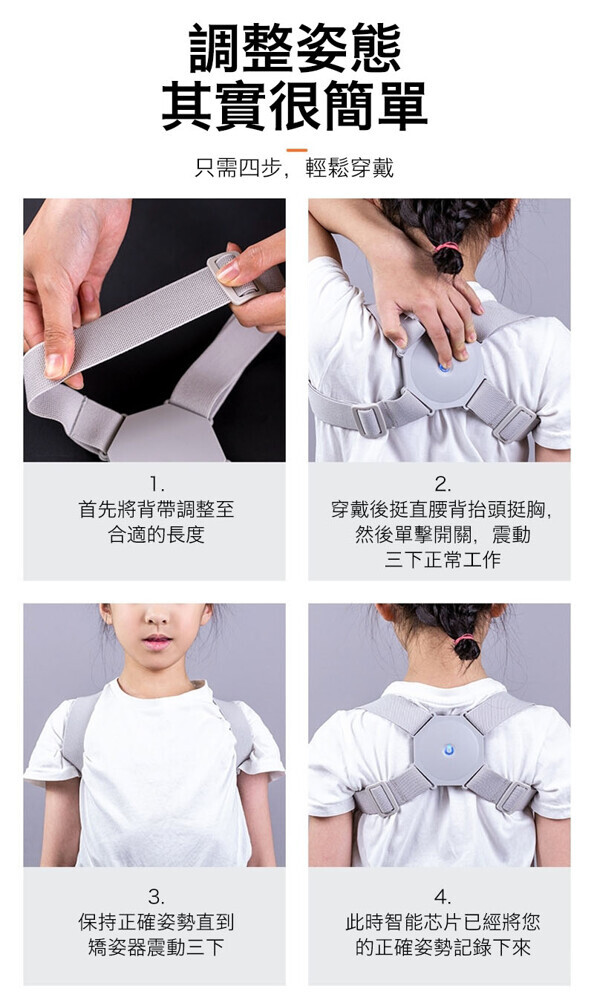 調整姿態
其實很簡單

只需四步，輕鬆穿戴

1.
首先將背帶調整至合適的長度

2.
穿戴後挺直腰背抬頭挺胸，然後單擊開關，震動三下正常工作

3.
保持正確姿勢直到矯姿器震動三下

4.
此時智能芯片已經將您的正確姿勢記錄下來