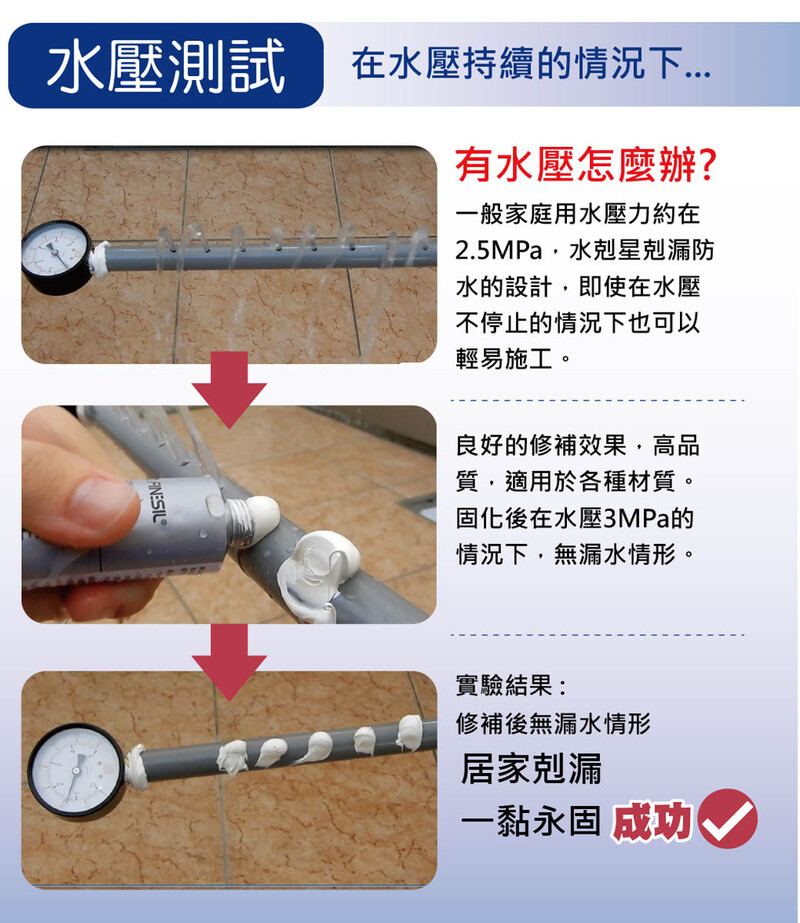 水壓測試

在水壓持續的情況下...

有水壓怎麼辦?

一般家庭用水壓力約在2.5MPa，水剋星剋漏防水的設計，即使在水壓不停止的情況下也可以輕易施工。

FINESIL

良好的修補效果，高品質，適用於各種材質。固化後在水壓3MPa的情況下，無漏水情形。

實驗結果：
修補後無漏水情形

居家剋漏
一黏永固 成功