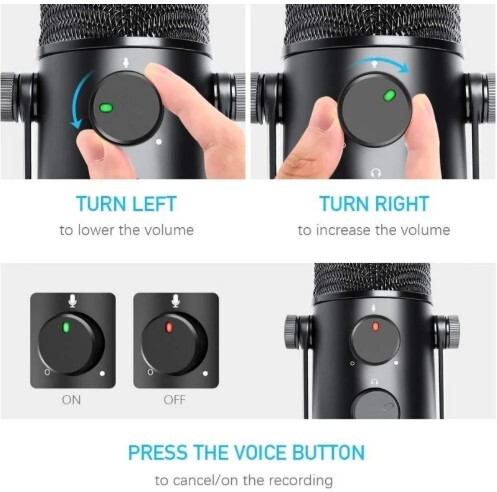 TURN LEFT

to lower the volume

TURN RIGHT

to increase the volume

ON

OFF

PRESS THE VOICE BUTTON

to cancel/on the recording