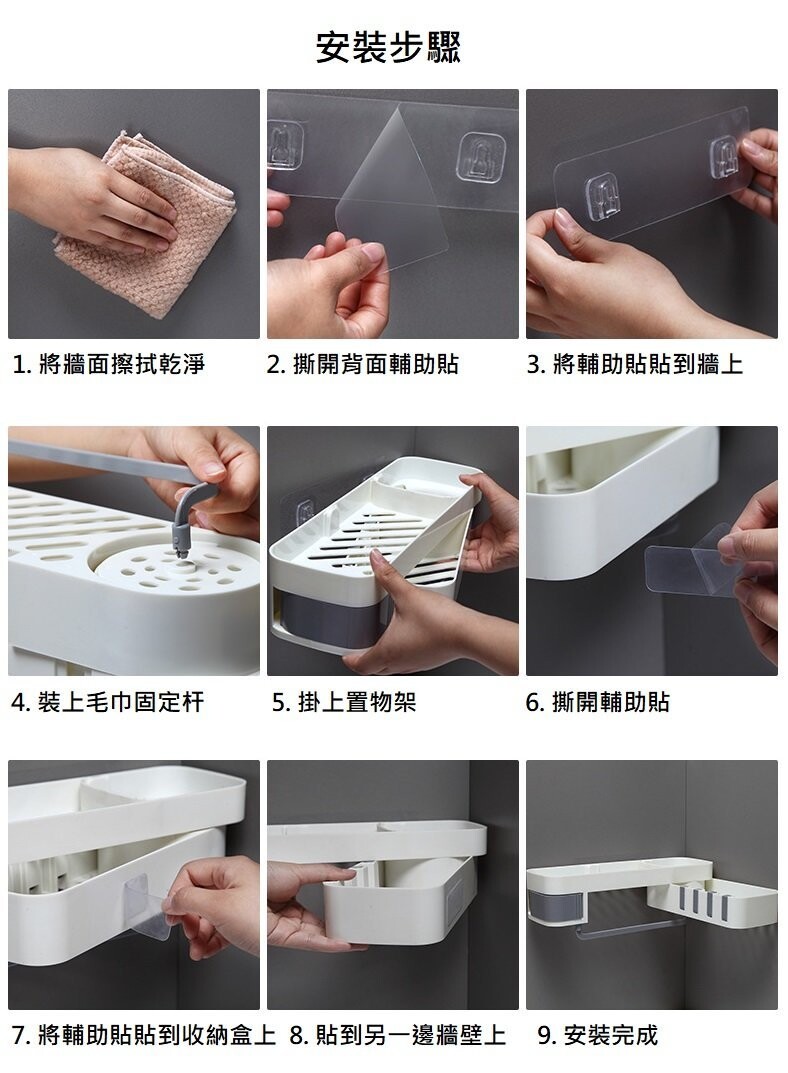 安裝步驟

1. 將牆面擦拭乾淨

2. 撕開背面輔助貼

3. 將輔助貼貼到牆上

4. 裝上毛巾固定杆

5. 掛上置物架

6. 撕開輔助貼

7. 將輔助貼貼到收納盒上

8. 貼到另一邊牆壁上

9. 安裝完成