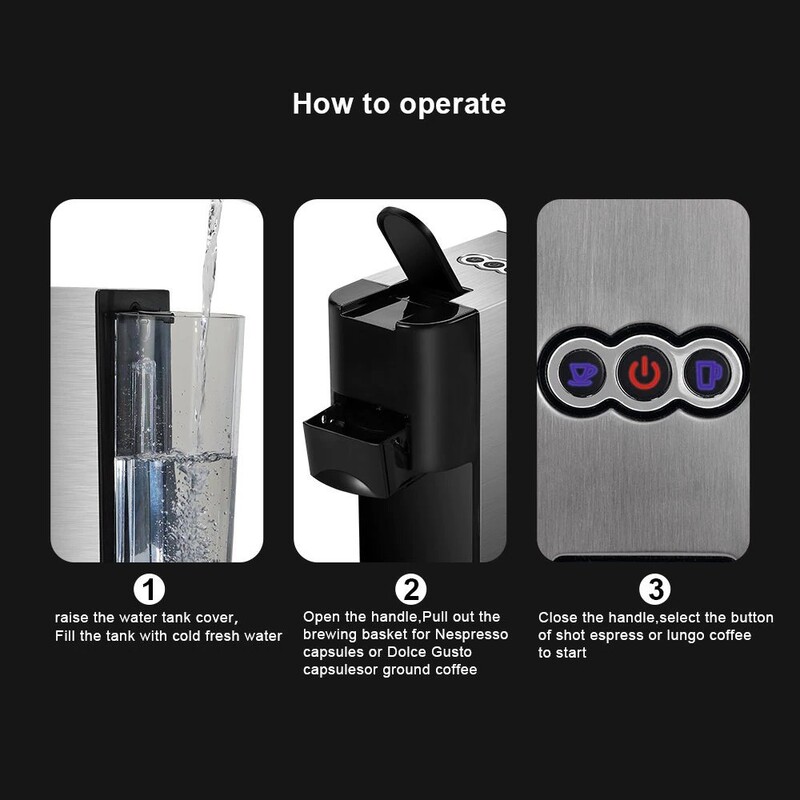 How to operate

1
raise the water tank cover,
Fill the tank with cold fresh water

2
Open the handle,Pull out the brewing basket for Nespresso capsules or Dolce Gusto capsulesor ground coffee

3
Close the handle,select the button of shot espress or lungo coffee to start