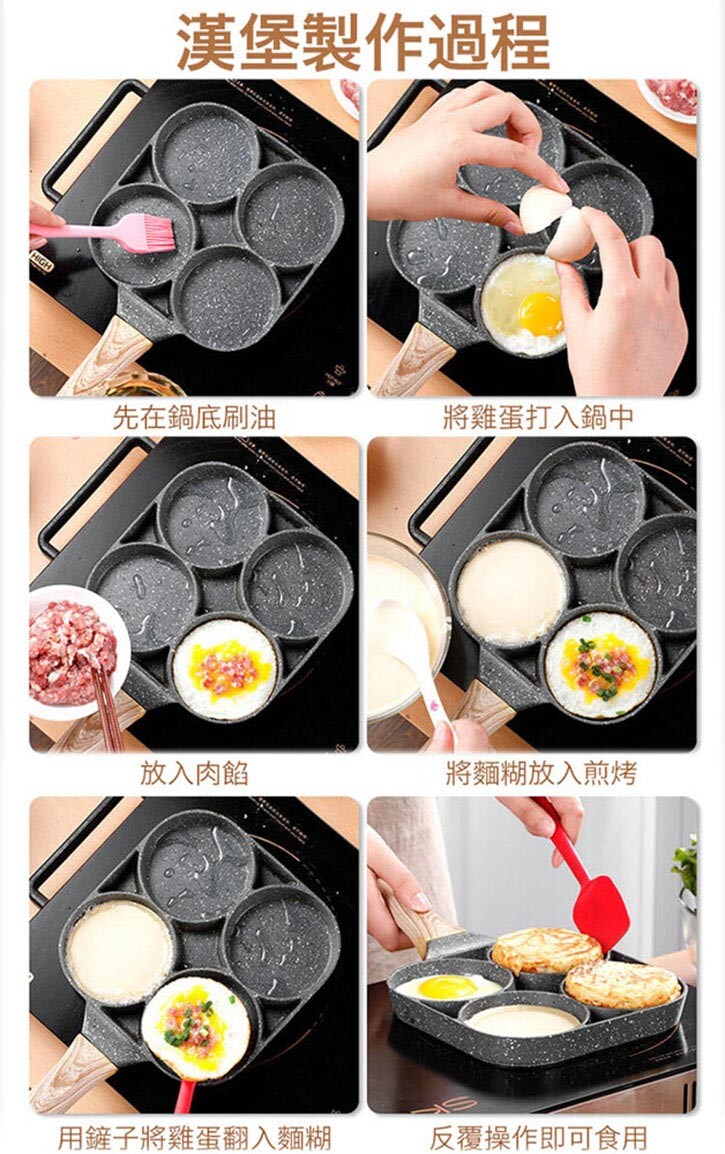 漢堡製作過程

先在鍋底刷油

將雞蛋打入鍋中

放入肉餡

將麵糊放入煎烤

用鏟子將雞蛋翻入麵糊

反覆操作即可食用