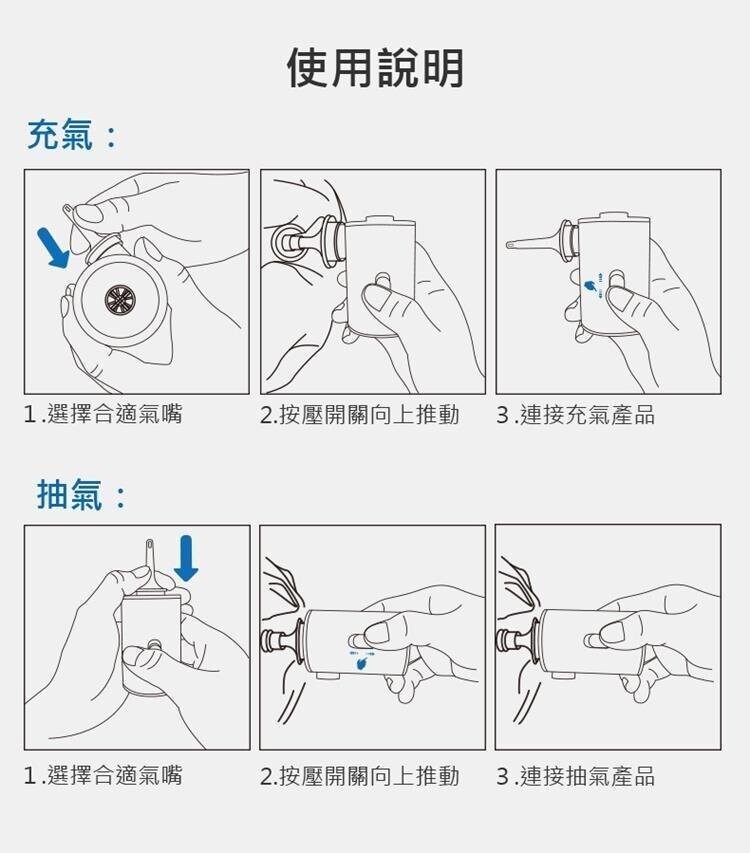 使用說明

充氣：

1.選擇合適氣嘴

2.按壓開關向上推動

3.連接充氣產品

抽氣：

1.選擇合適氣嘴

2.按壓開關向上推動

3.連接抽氣產品