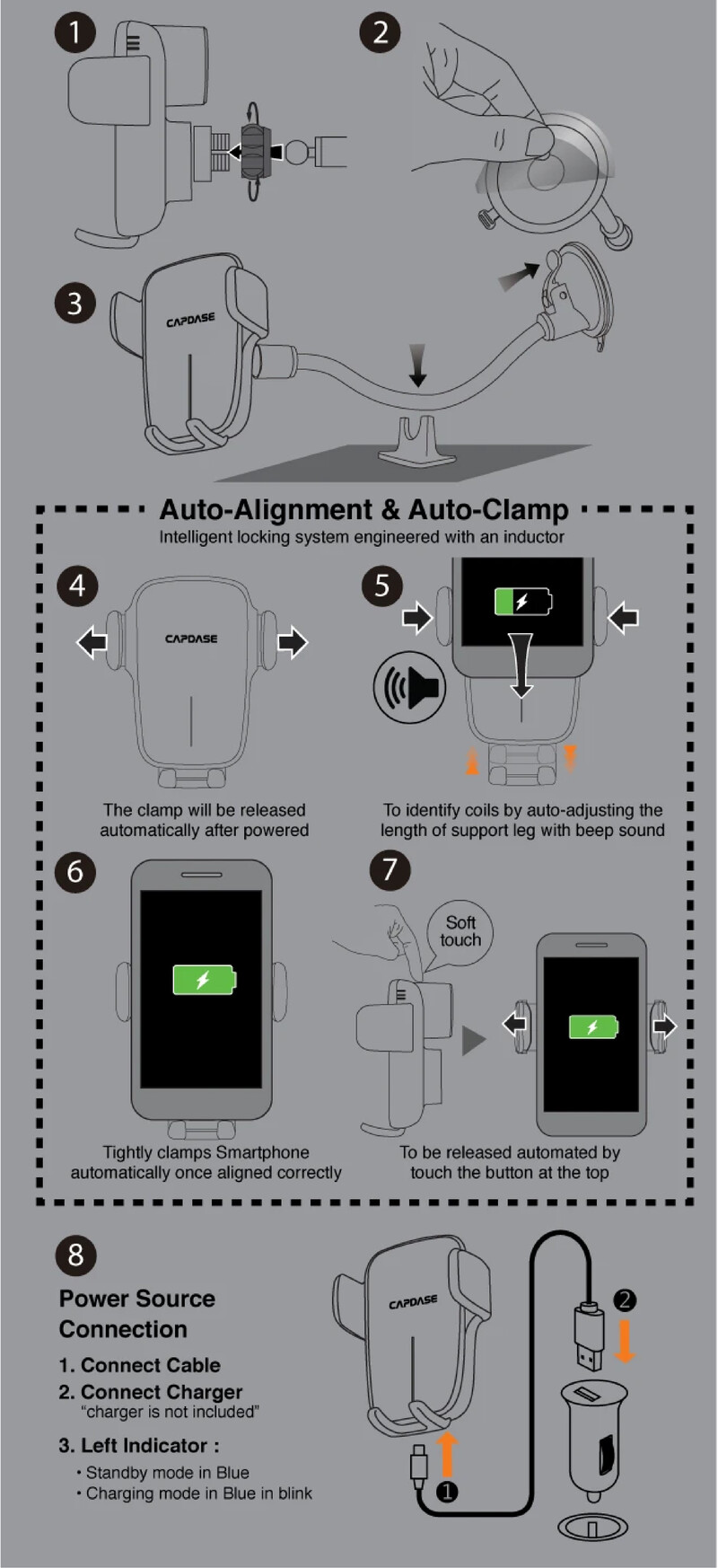 1

2

3

CAPDASE

Auto-Alignment & Auto-Clamp

Intelligent locking system engineered with an inductor

4

CAPDASE

The clamp will be released automatically after powered

5

To identify coils by auto-adjusting the length of support leg with beep sound

6

Tightly clamps Smartphone automatically once aligned correctly

7

Soft touch

To be released automated by touch the button at the top

8

Power Source Connection

1. Connect Cable

2. Connect Charger
"charger is not included"

3. Left Indicator :
• Standby mode in Blue
• Charging mode in Blue in blink

CAPDASE

2

1