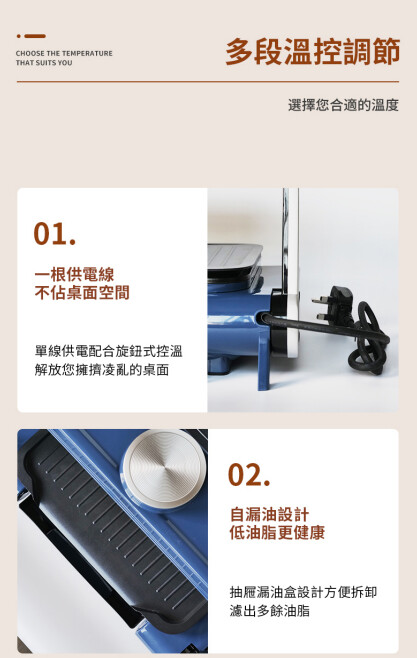 CHOOSE THE TEMPERATURE
THAT SUITS YOU

多段溫控調節

選擇您合適的溫度

01.

一根供電線
不佔桌面空間

單線供電配合旋鈕式控溫
解放您擁擠凌亂的桌面

02.

自漏油設計
低油脂更健康

抽屜漏油盒設計方便拆卸
濾出多餘油脂